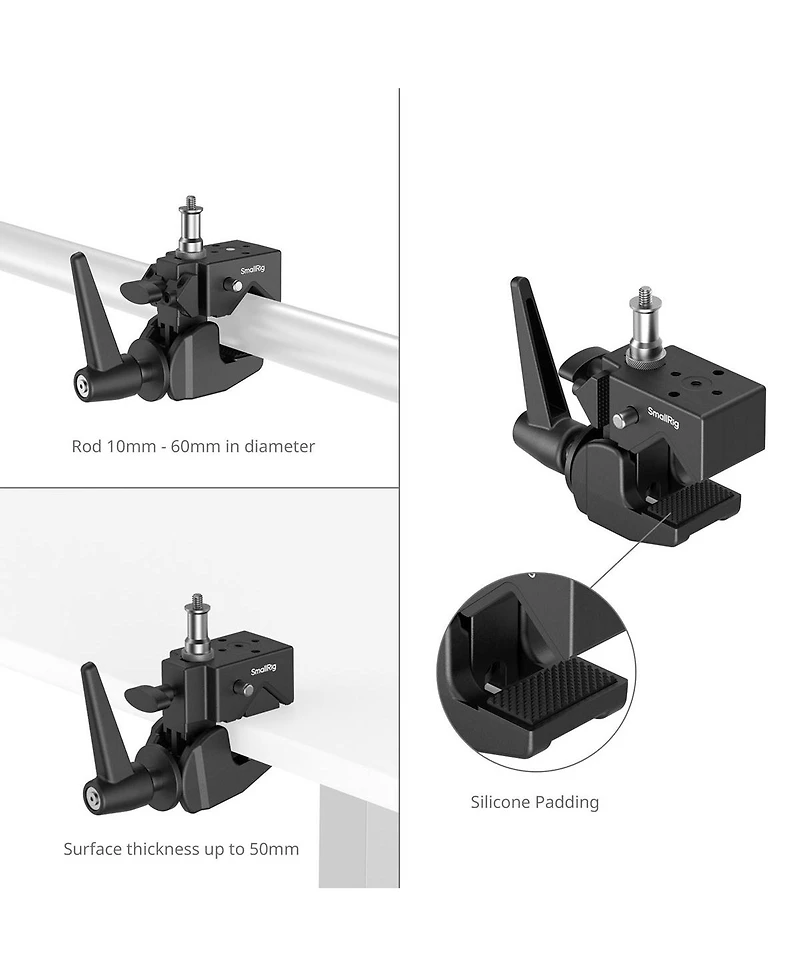 SmallRig

Rod 10mm - 60mm in diameter

SmallRig

Surface thickness up to 50mm

SmallRig

Silicone Padding