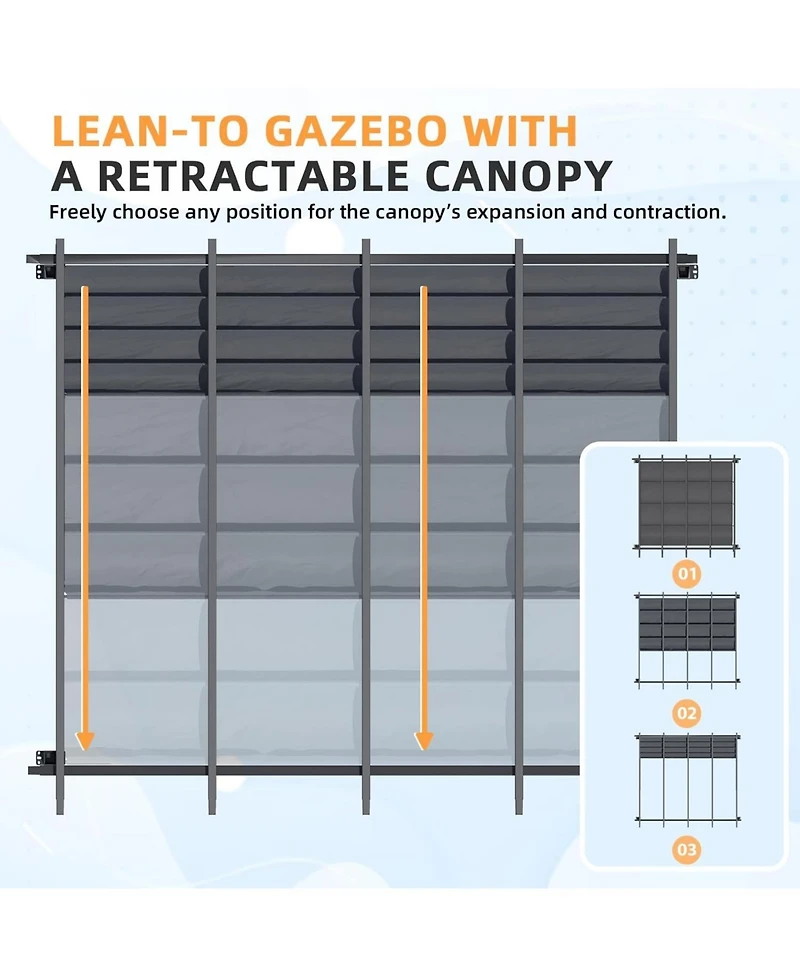 LEAN-TO GAZEBO WITH
A RETRACTABLE CANOPY
Freely choose any position for the canopy's expansion and contraction.

01

02

03