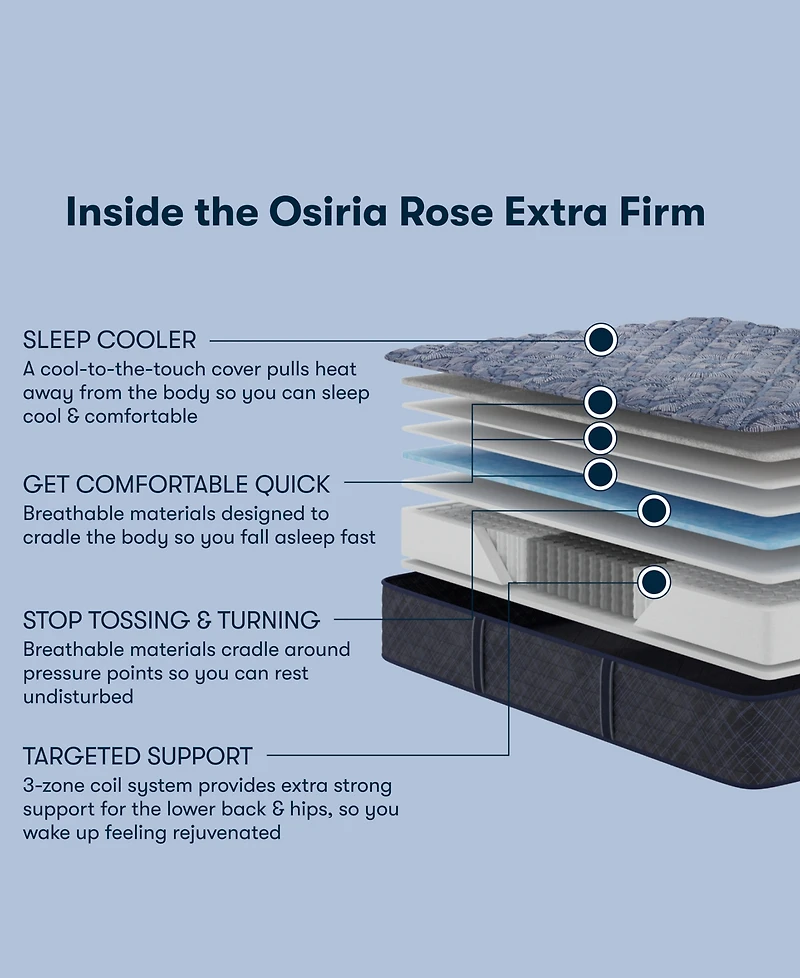 Inside the Osiria Rose Extra Firm

SLEEP COOLER
A cool-to-the-touch cover pulls heat away from the body so you can sleep cool & comfortable

GET COMFORTABLE QUICK
Breathable materials designed to cradle the body so you fall asleep fast

STOP TOSSING & TURNING
Breathable materials cradle around pressure points so you can rest undisturbed

TARGETED SUPPORT
3-zone coil system provides extra strong support for the lower back & hips, so you wake up feeling rejuvenated