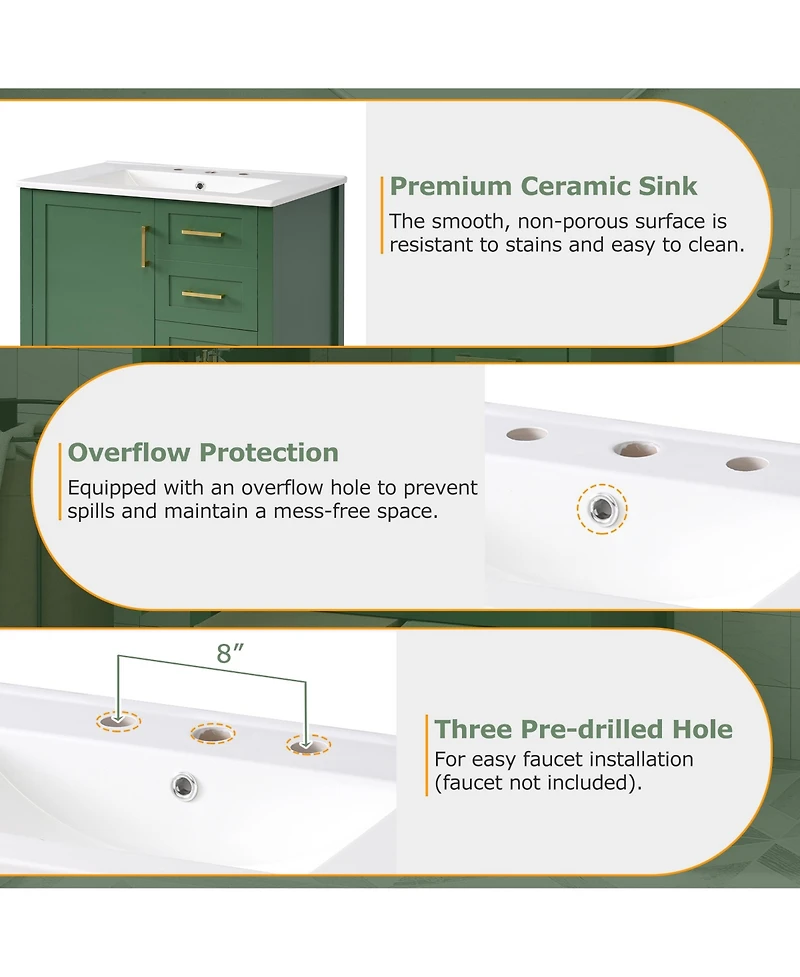 Premium Ceramic Sink
The smooth, non-porous surface is resistant to stains and easy to clean.

Overflow Protection
Equipped with an overflow hole to prevent spills and maintain a mess-free space.

8″

Three Pre-drilled Hole
For easy faucet installation (faucet not included).