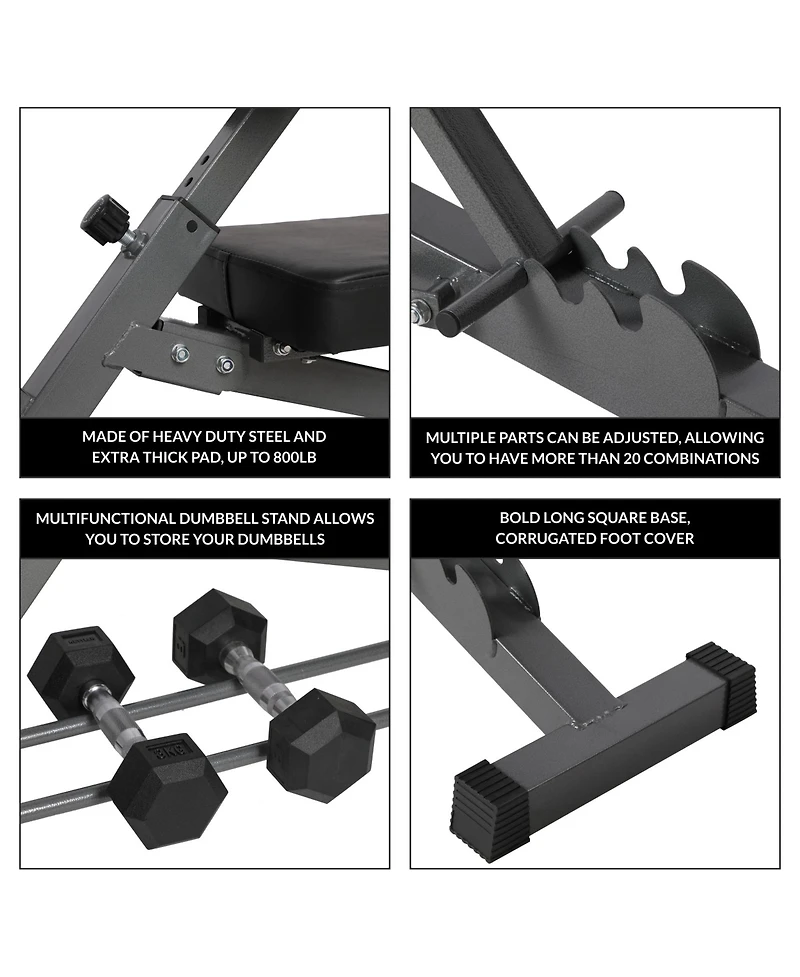 MADE OF HEAVY DUTY STEEL AND EXTRA THICK PAD, UP TO 800LB

MULTIPLE PARTS CAN BE ADJUSTED, ALLOWING YOU TO HAVE MORE THAN 20 COMBINATIONS

MULTIFUNCTIONAL DUMBBELL STAND ALLOWS YOU TO STORE YOUR DUMBBELLS

BOLD LONG SQUARE BASE, CORRUGATED FOOT COVER