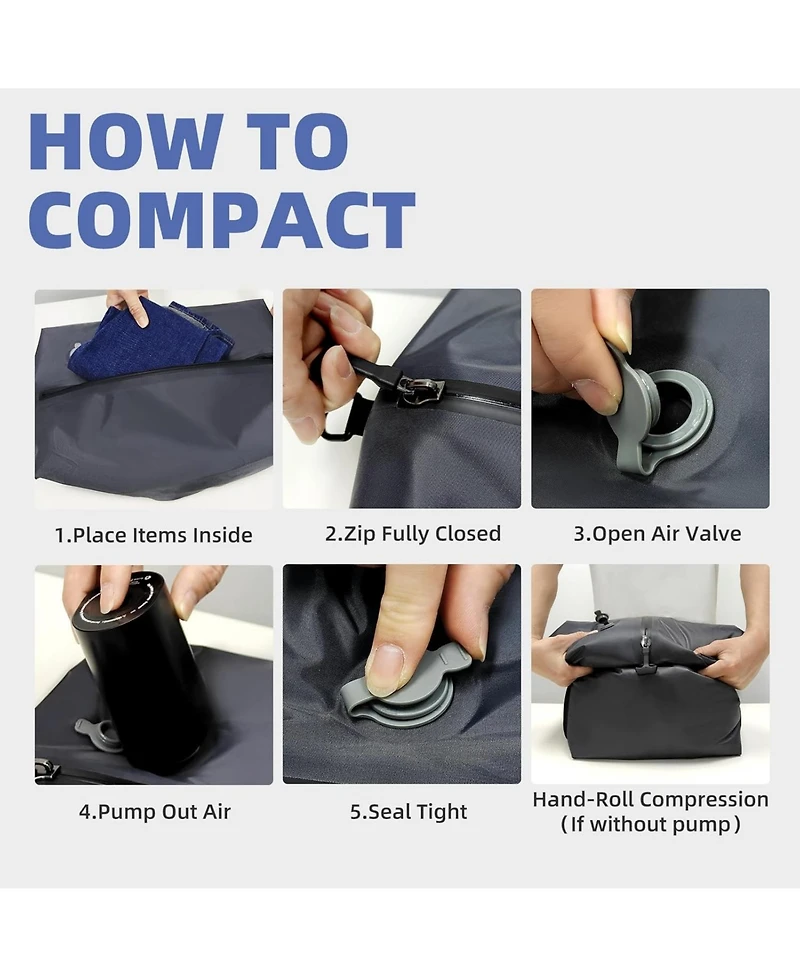 HOW TO COMPACT

1.Place Items Inside

2.Zip Fully Closed

3.Open Air Valve

4.Pump Out Air

5.Seal Tight

Hand-Roll Compression (If without pump)