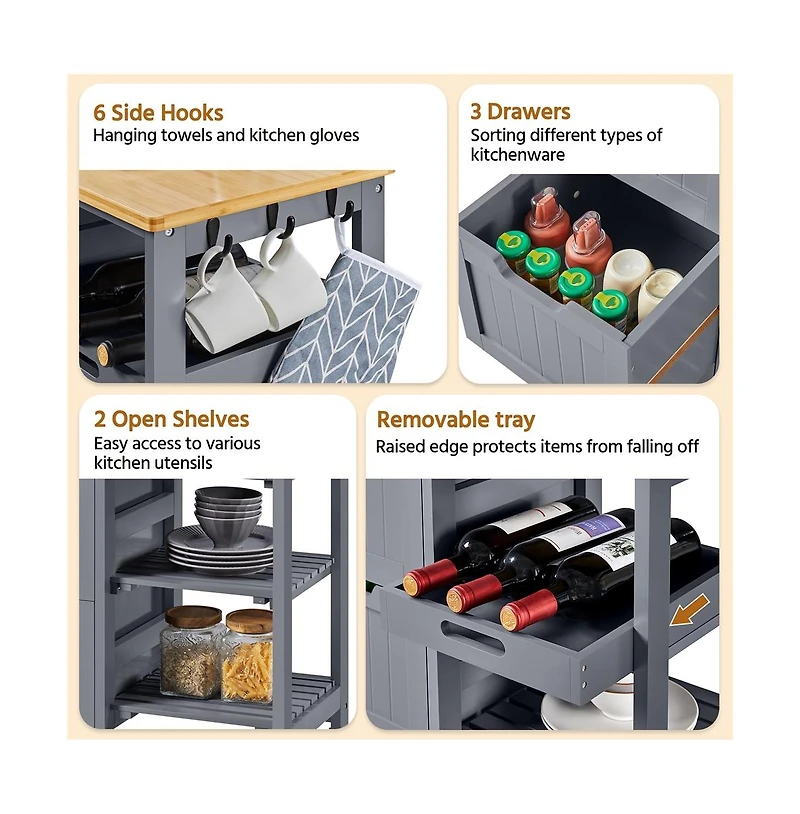 6 Side Hooks
Hanging towels and kitchen gloves

3 Drawers
Sorting different types of kitchenware

2 Open Shelves
Easy access to various kitchen utensils

Removable tray
Raised edge protects items from falling off