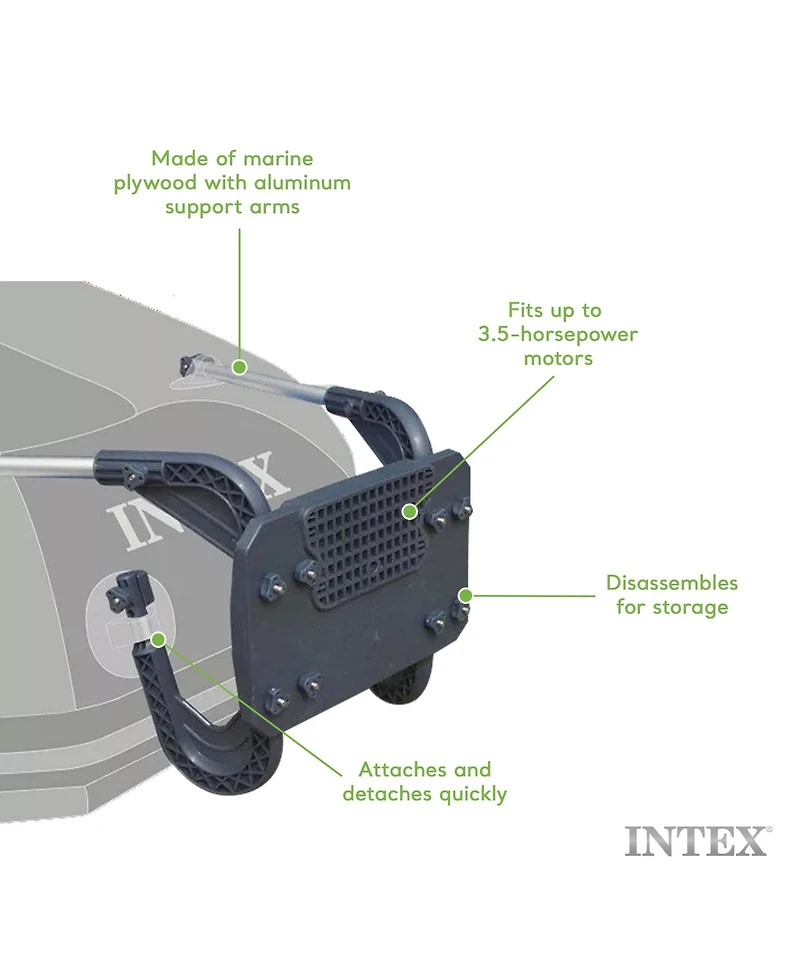 Made of marine plywood with aluminum support arms

Fits up to 3.5-horsepower motors

INTEX

Disassembles for storage

Attaches and detaches quickly

INTEX®