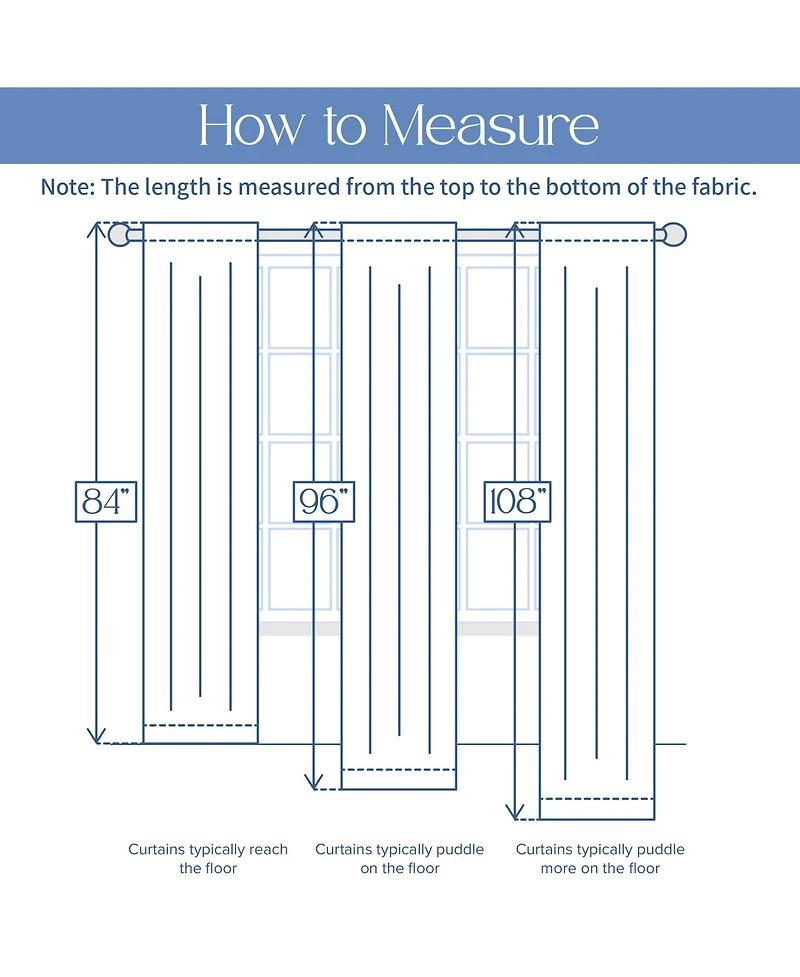 How to Measure

Note: The length is measured from the top to the bottom of the fabric.

84"

96"

108"

Curtains typically reach the floor

Curtains typically puddle on the floor

Curtains typically puddle more on the floor