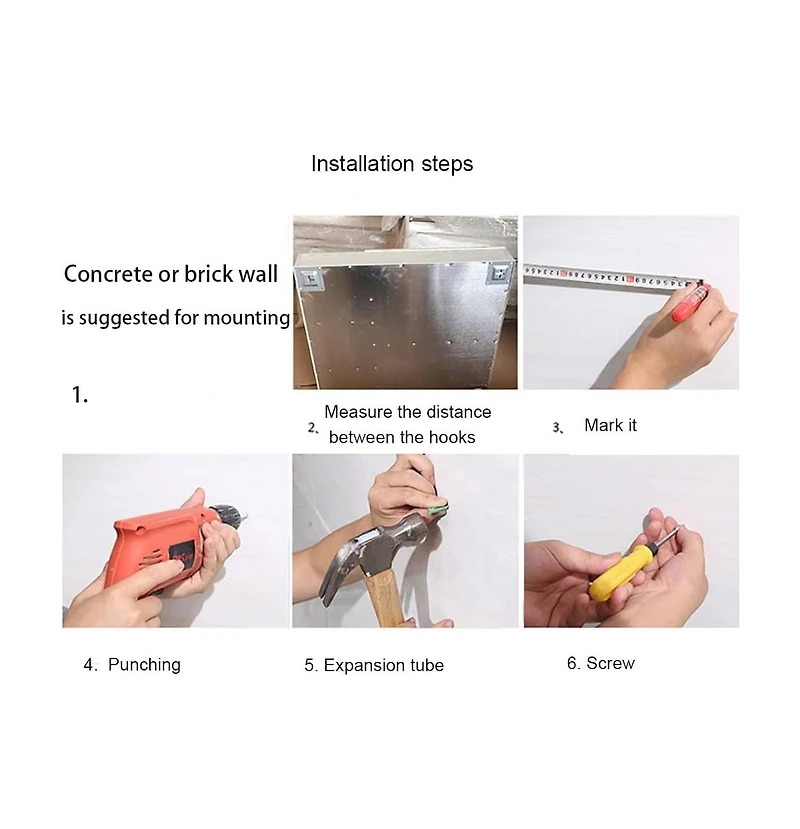 Installation steps

Concrete or brick wall is suggested for mounting

1.

2、 Measure the distance between the hooks

3、 Mark it

4. Punching

5. Expansion tube

6. Screw