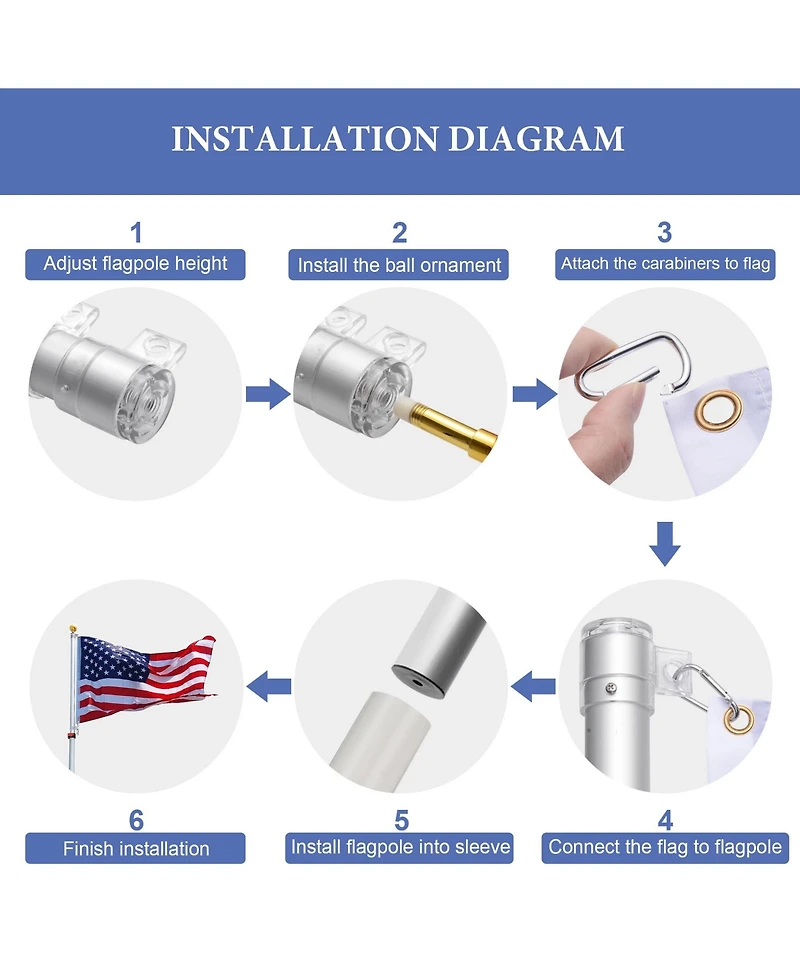 INSTALLATION DIAGRAM

1
Adjust flagpole height

2
Install the ball ornament

3
Attach the carabiners to flag

4
Connect the flag to flagpole

5
Install flagpole into sleeve

6
Finish installation