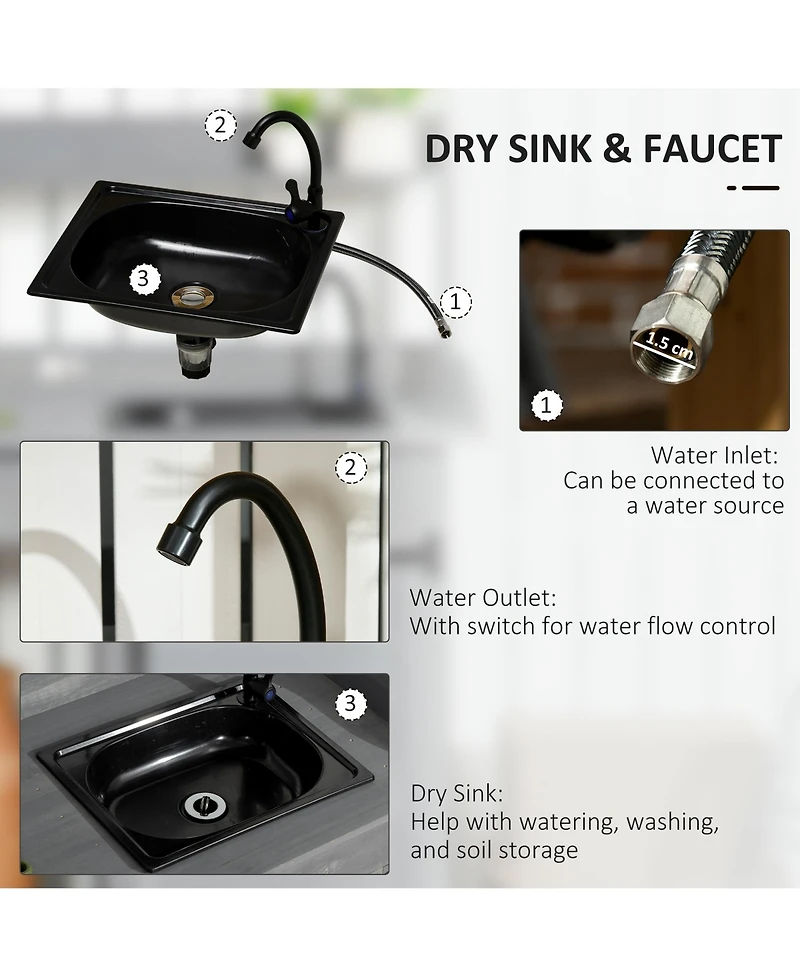 2

3

1

DRY SINK & FAUCET

1.5 cm

1

Water Inlet:
Can be connected to a water source

2

Water Outlet:
With switch for water flow control

3

Dry Sink:
Help with watering, washing, and soil storage