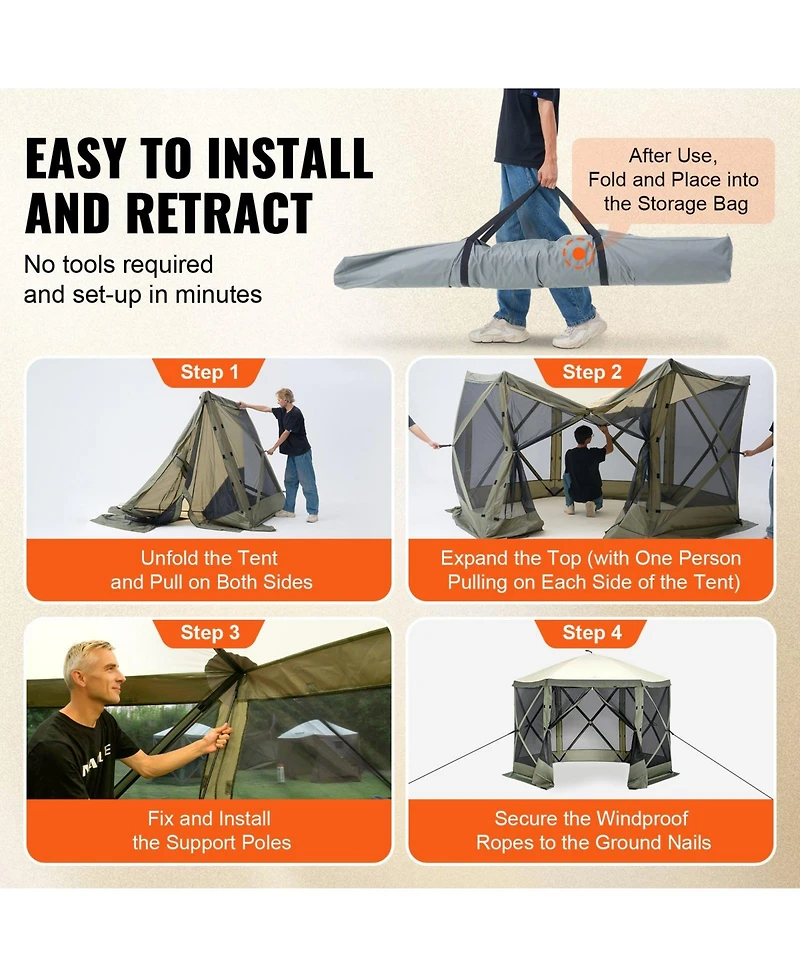 EASY TO INSTALL AND RETRACT

No tools required and set-up in minutes

After Use, Fold and Place into the Storage Bag

Step 1

Unfold the Tent and Pull on Both Sides

Step 2

Expand the Top (with One Person Pulling on Each Side of the Tent)

Step 3

Fix and Install the Support Poles

Step 4

Secure the Windproof Ropes to the Ground Nails