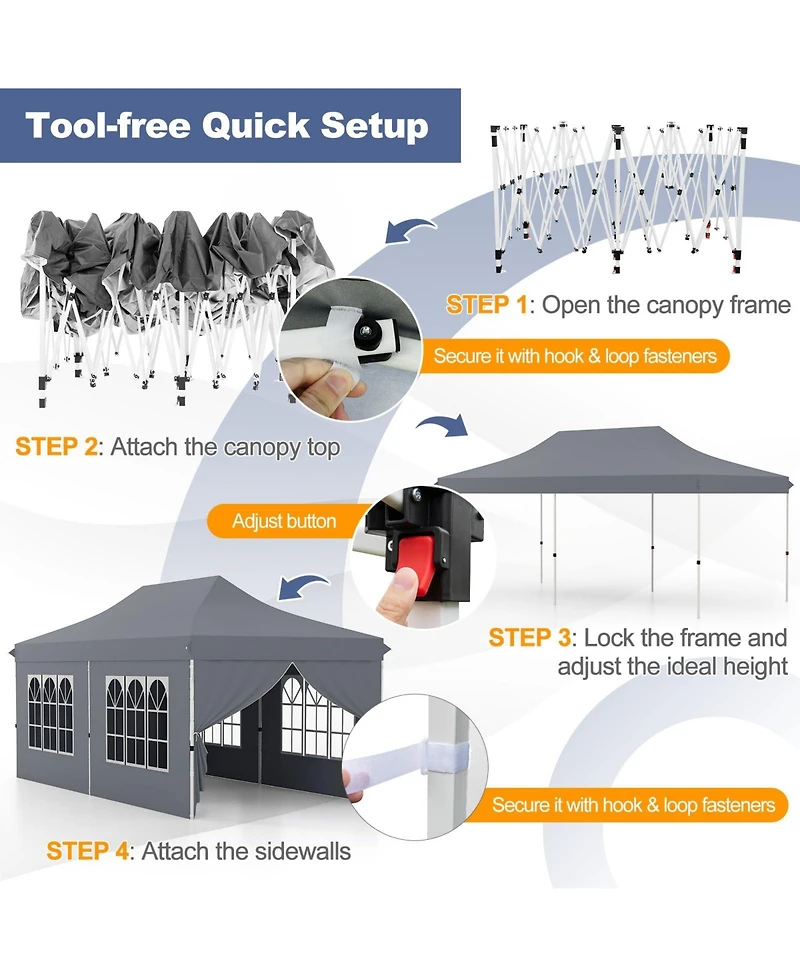 Tool-free Quick Setup

STEP 1: Open the canopy frame

Secure it with hook & loop fasteners

STEP 2: Attach the canopy top

Adjust button

STEP 3: Lock the frame and adjust the ideal height

Secure it with hook & loop fasteners

STEP 4: Attach the sidewalls