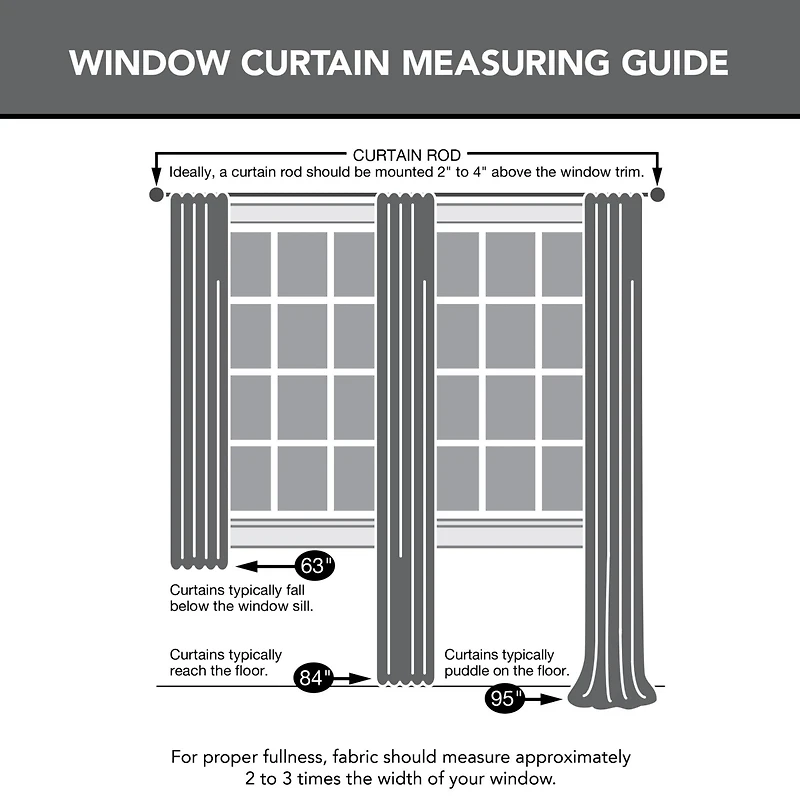 WINDOW CURTAIN MEASURING GUIDE

CURTAIN ROD
Ideally, a curtain rod should be mounted 2" to 4" above the window trim.

63"

Curtains typically fall below the window sill.

Curtains typically reach the floor.

84"

Curtains typically puddle on the floor.

95"

For proper fullness, fabric should measure approximately 2 to 3 times the width of your window.