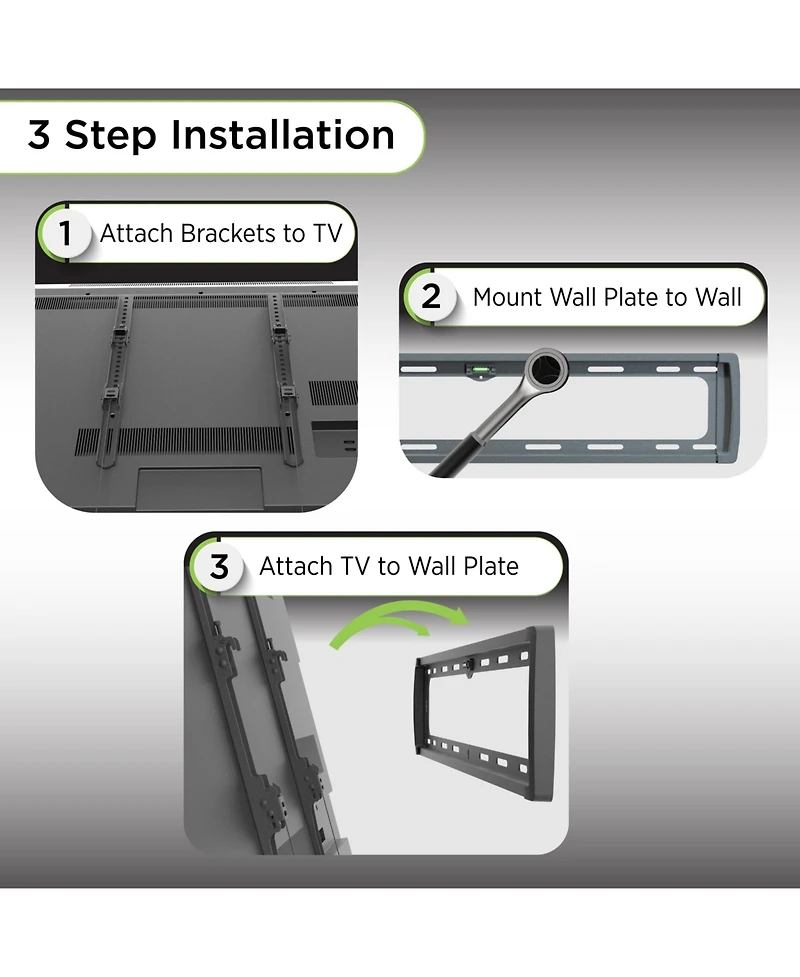 3 Step Installation

1 Attach Brackets to TV

2 Mount Wall Plate to Wall

3 Attach TV to Wall Plate