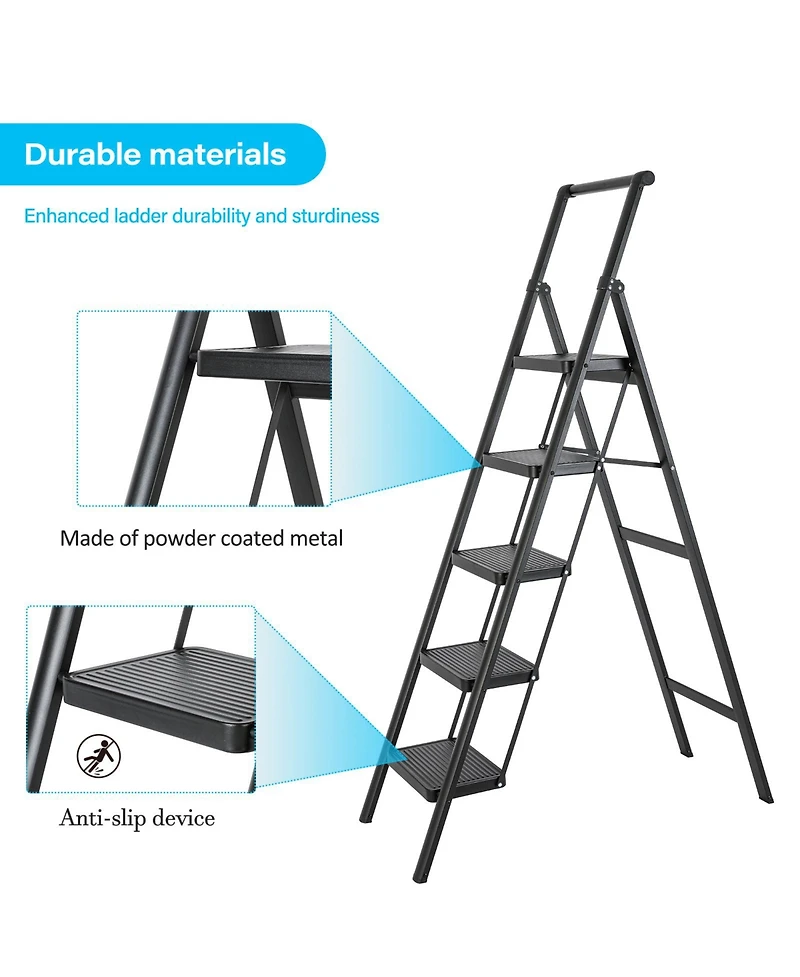 Durable materials

Enhanced ladder durability and sturdiness

Made of powder coated metal

Anti-slip device