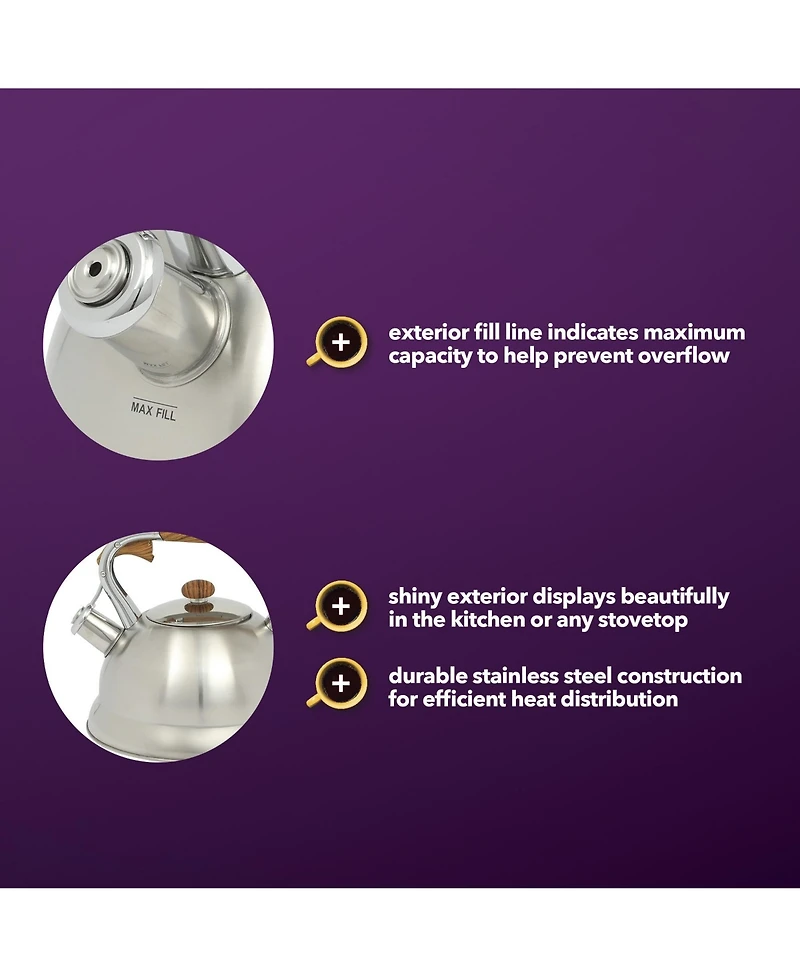 MAX FILL

exterior fill line indicates maximum capacity to help prevent overflow

shiny exterior displays beautifully in the kitchen or any stovetop

durable stainless steel construction for efficient heat distribution