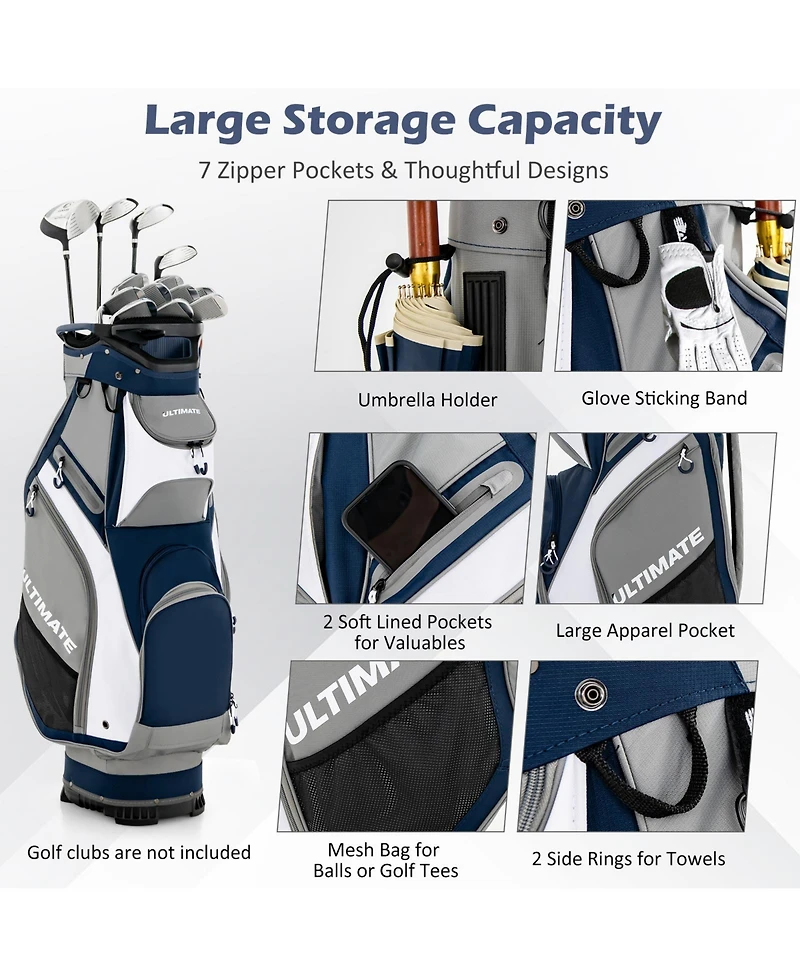 Large Storage Capacity

7 Zipper Pockets & Thoughtful Designs

ULTIMATE

ULTIMATE

Umbrella Holder

Glove Sticking Band

ULTIMATE

2 Soft Lined Pockets for Valuables

Large Apparel Pocket

ULTIMATE

Golf clubs are not included

Mesh Bag for Balls or Golf Tees

2 Side Rings for Towels