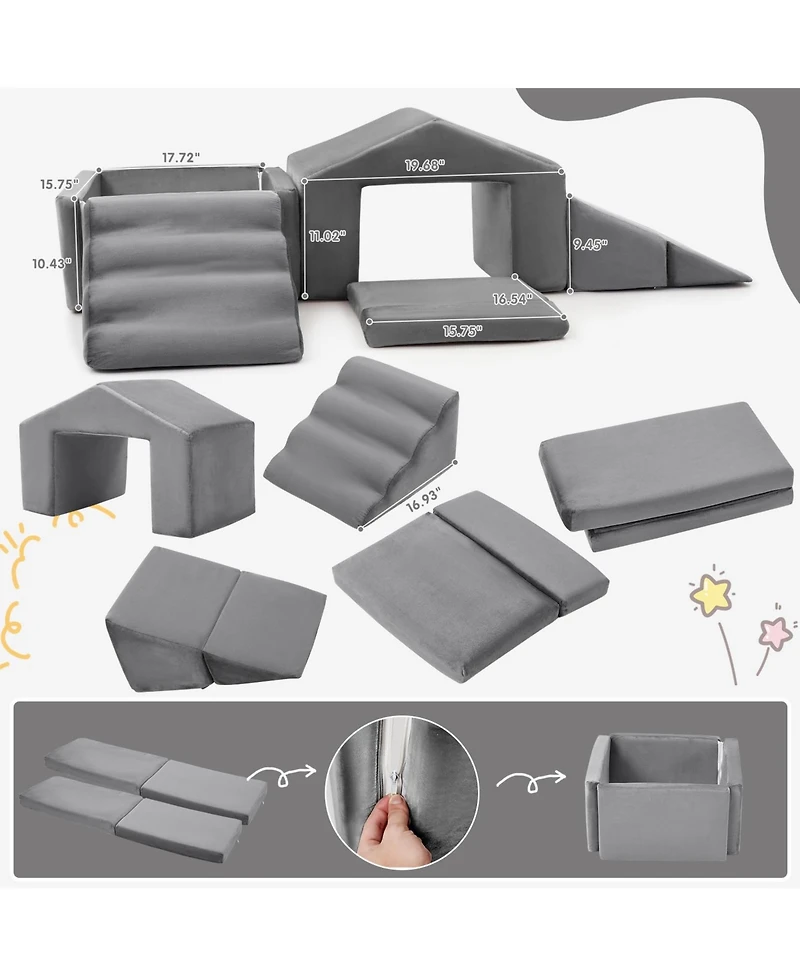 17.72"
15.75"
10.43"
19.68"
11.02"
9.45"
16.54"
15.75"
16.93"