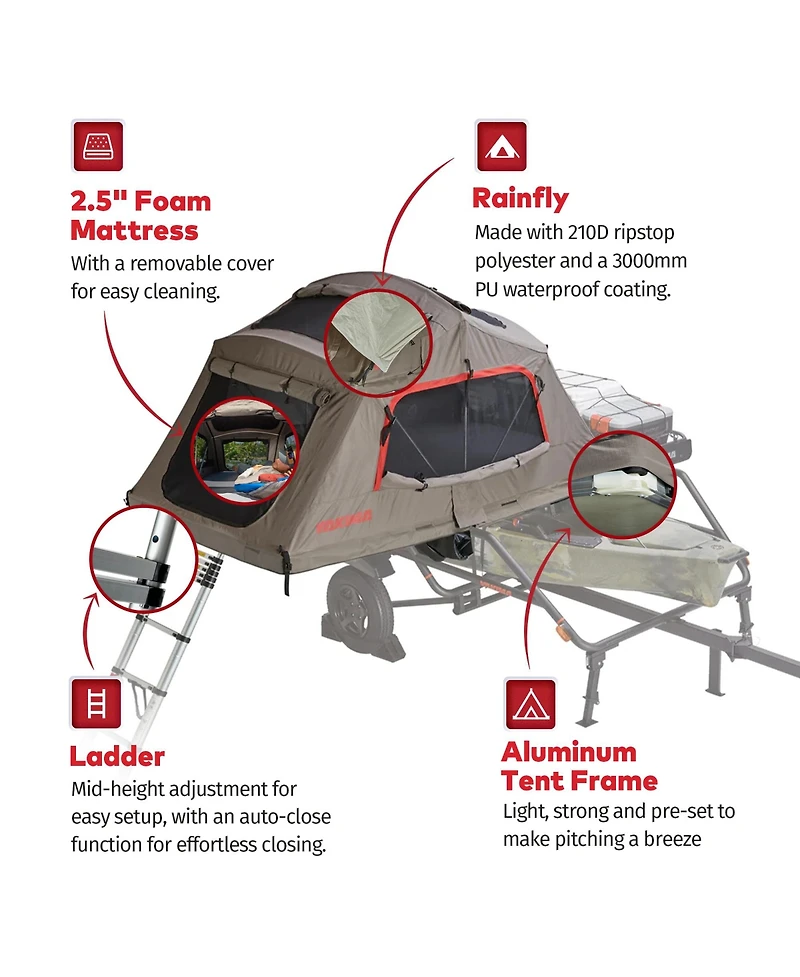 2.5" Foam Mattress
With a removable cover for easy cleaning.

Rainfly
Made with 210D ripstop polyester and a 3000mm PU waterproof coating.

Ladder
Mid-height adjustment for easy setup, with an auto-close function for effortless closing.

Aluminum Tent Frame
Light, strong and pre-set to make pitching a breeze