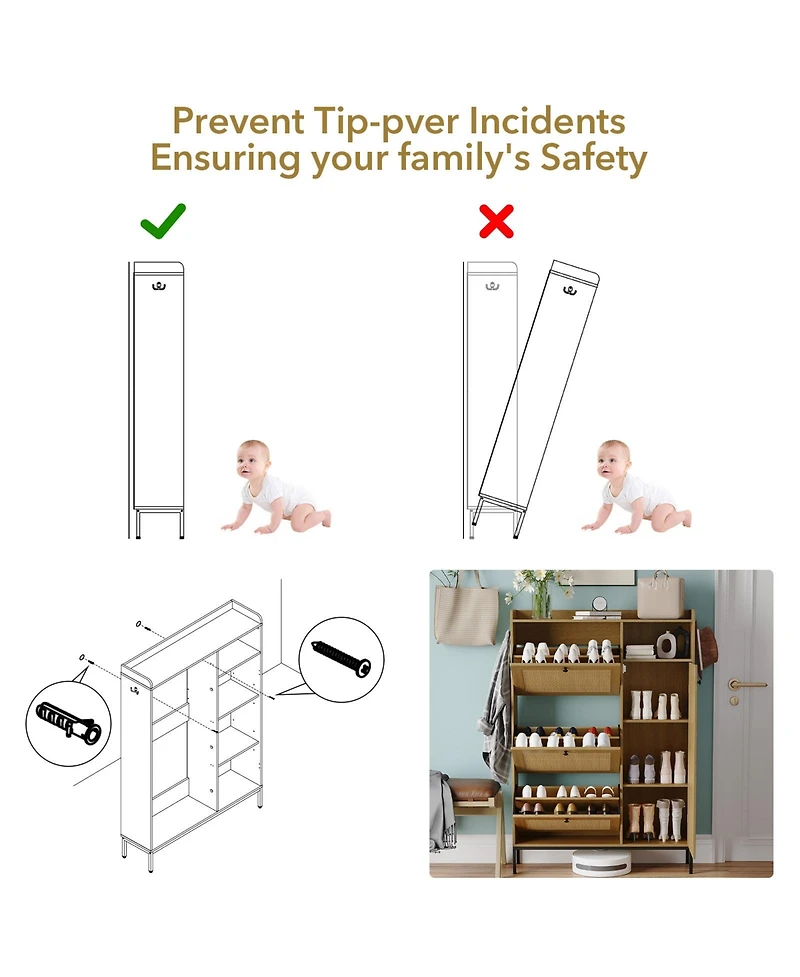 Prevent Tip-pver Incidents
Ensuring your family's Safety