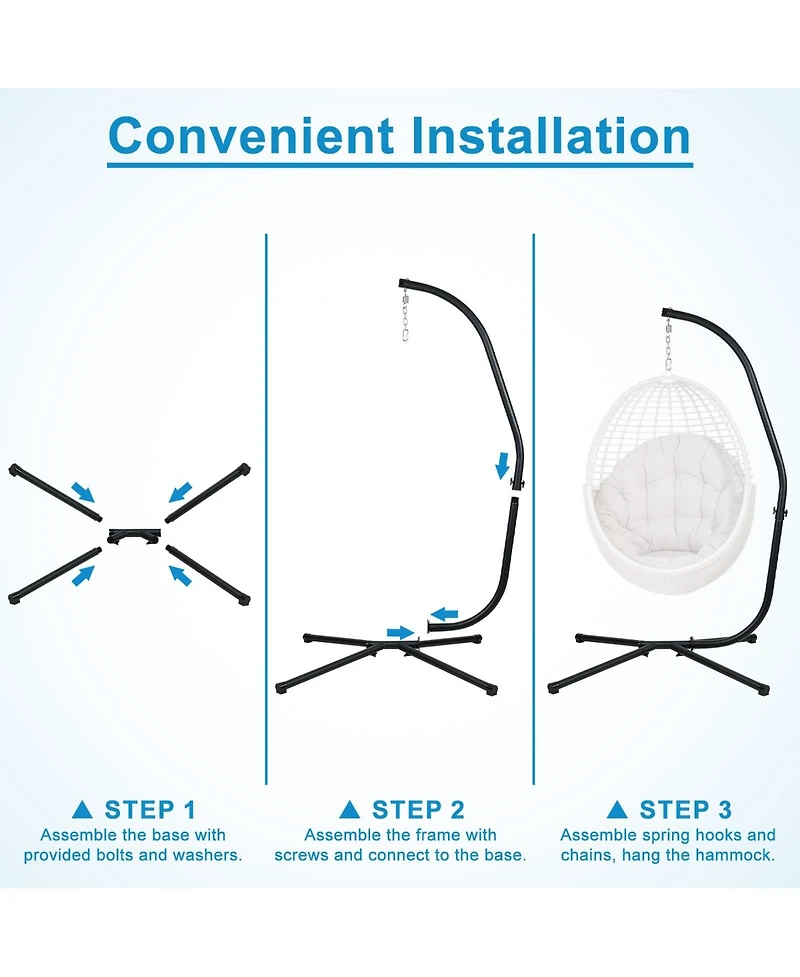 Convenient Installation

▲ STEP 1
Assemble the base with provided bolts and washers.

▲ STEP 2
Assemble the frame with screws and connect to the base.

▲ STEP 3
Assemble spring hooks and chains, hang the hammock.