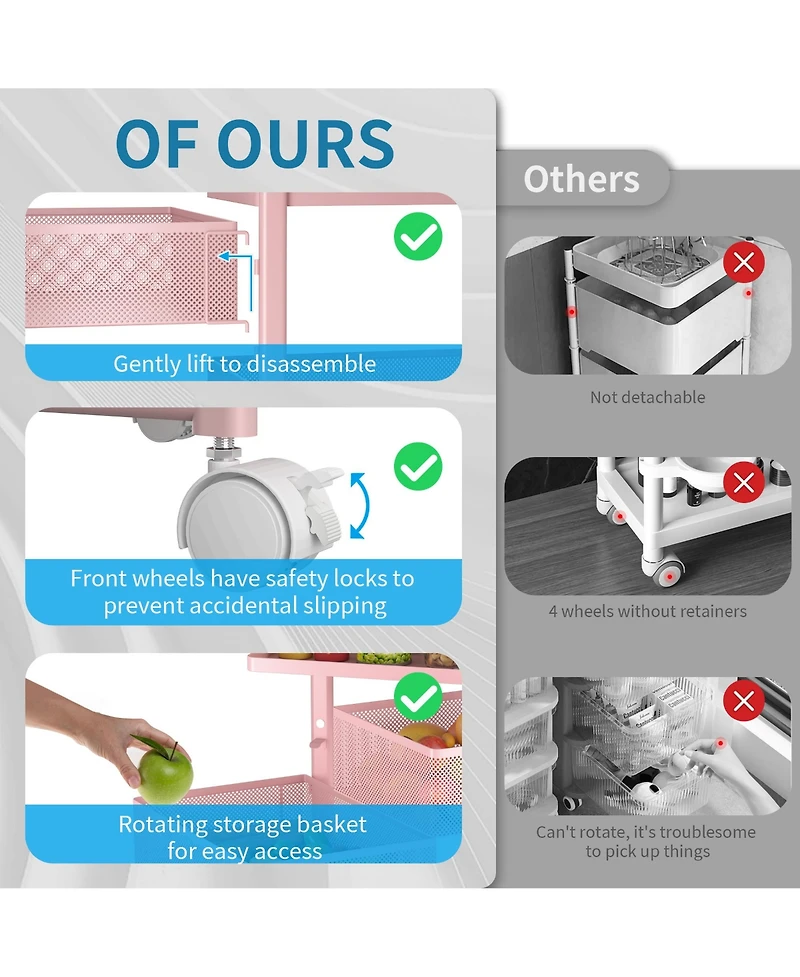 OF OURS

Gently lift to disassemble

Front wheels have safety locks to prevent accidental slipping

Rotating storage basket for easy access

Others

Not detachable

4 wheels without retainers

Can't rotate, it's troublesome to pick up things