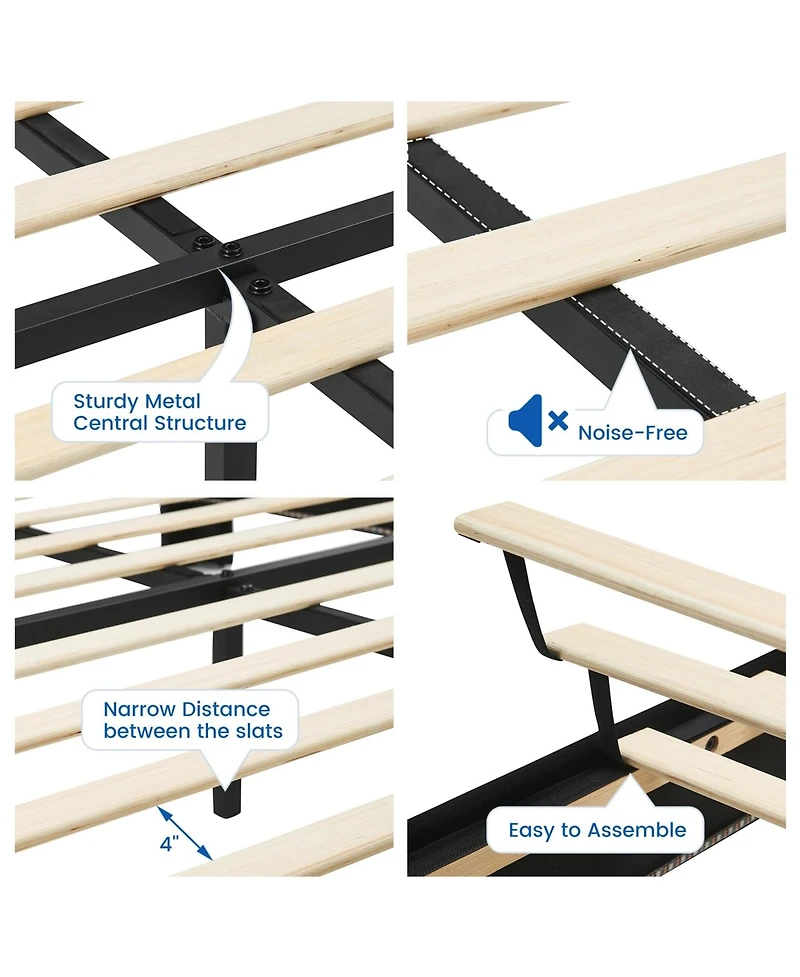 Sturdy Metal Central Structure

Noise-Free

Narrow Distance between the slats

4"

Easy to Assemble