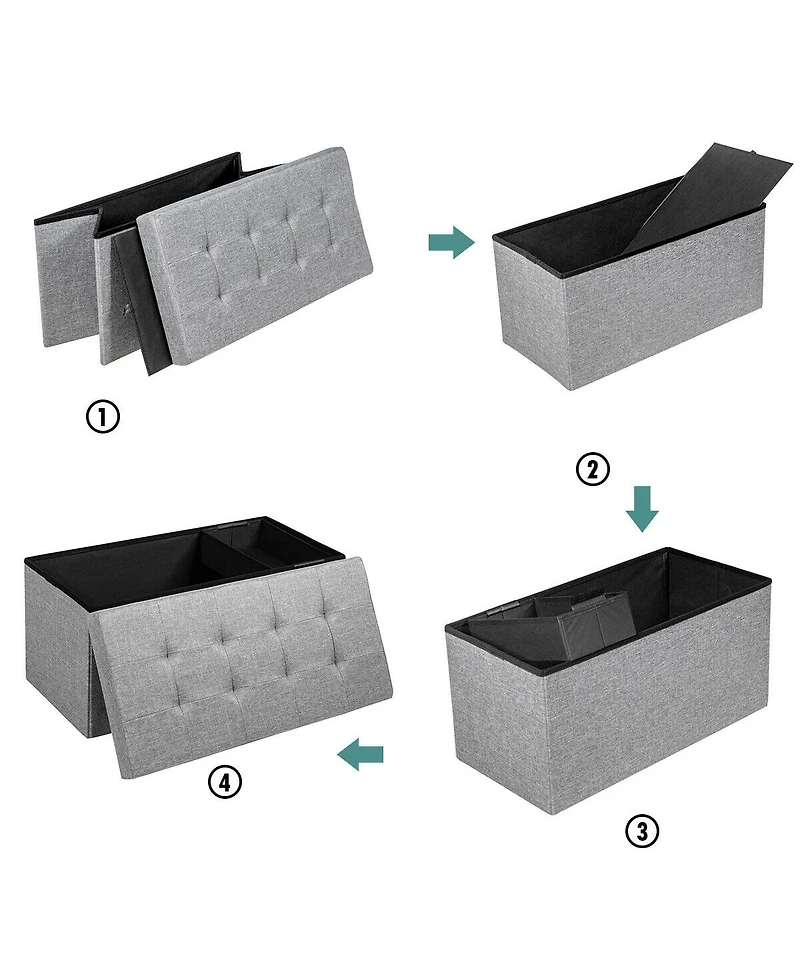 ①

②

③

④