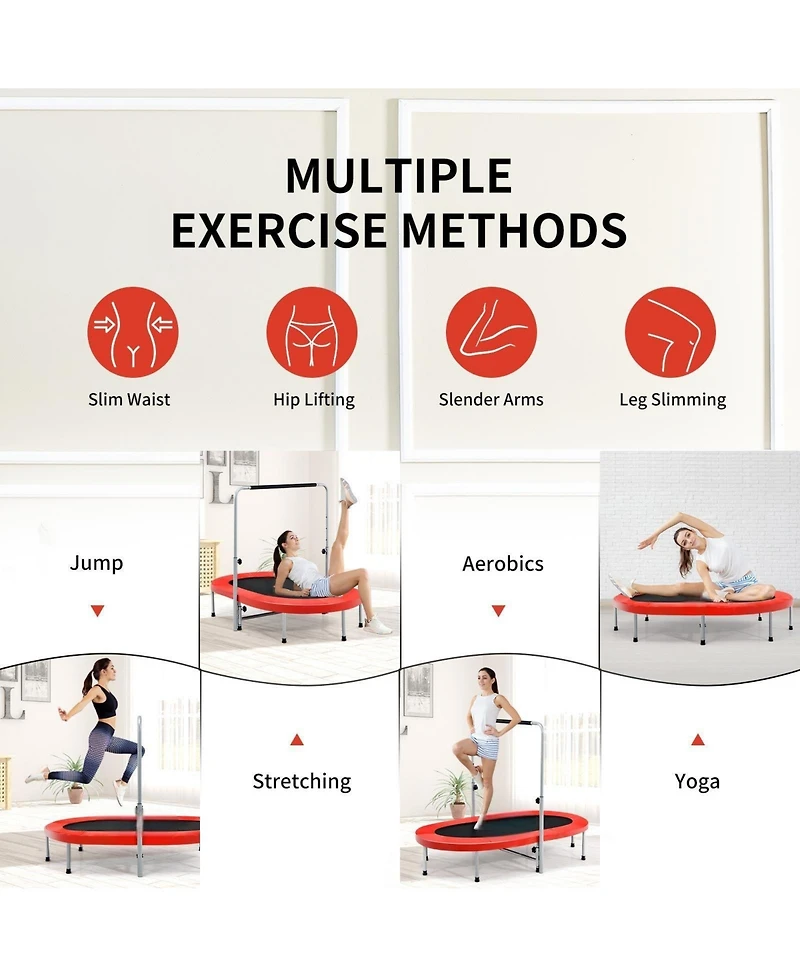 MULTIPLE
EXERCISE METHODS

Slim Waist

Hip Lifting

Slender Arms

Leg Slimming

Jump

Aerobics

Stretching

Yoga