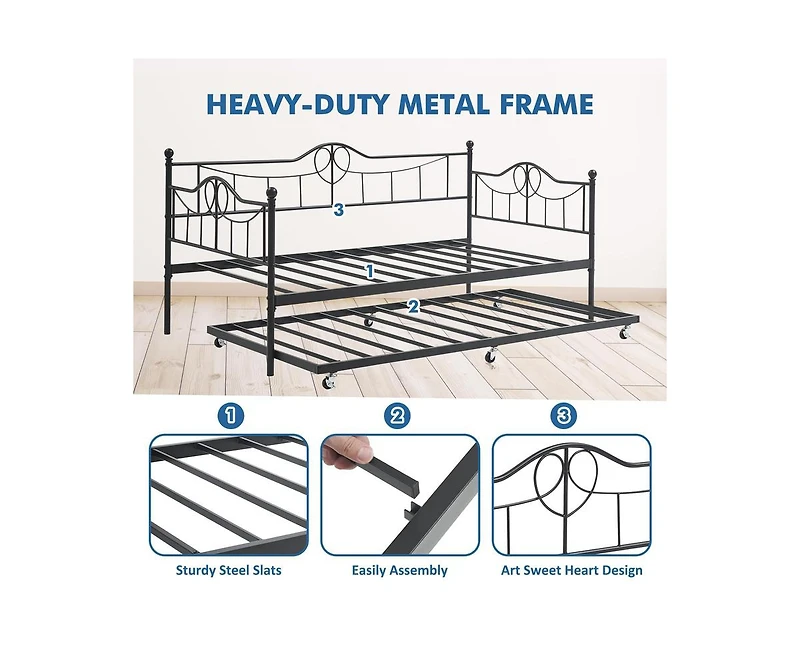 HEAVY-DUTY METAL FRAME

3

1

2

1

2

3

Sturdy Steel Slats

Easily Assembly

Art Sweet Heart Design