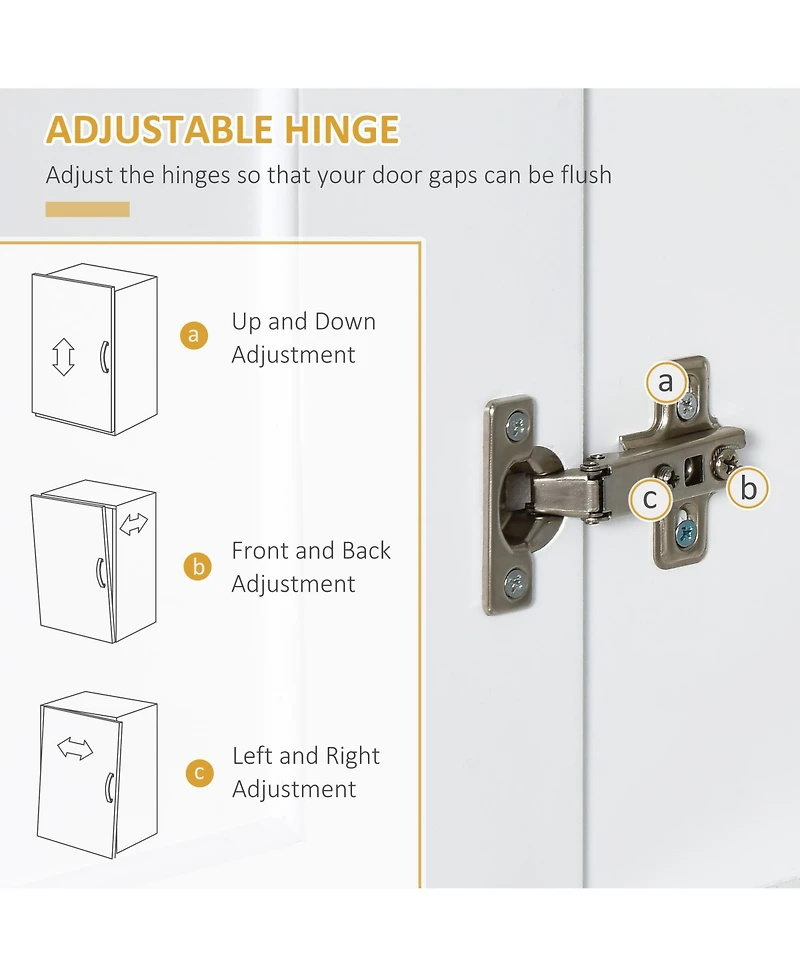 ADJUSTABLE HINGE

Adjust the hinges so that your door gaps can be flush

a Up and Down Adjustment

b Front and Back Adjustment

c Left and Right Adjustment

a

c

b