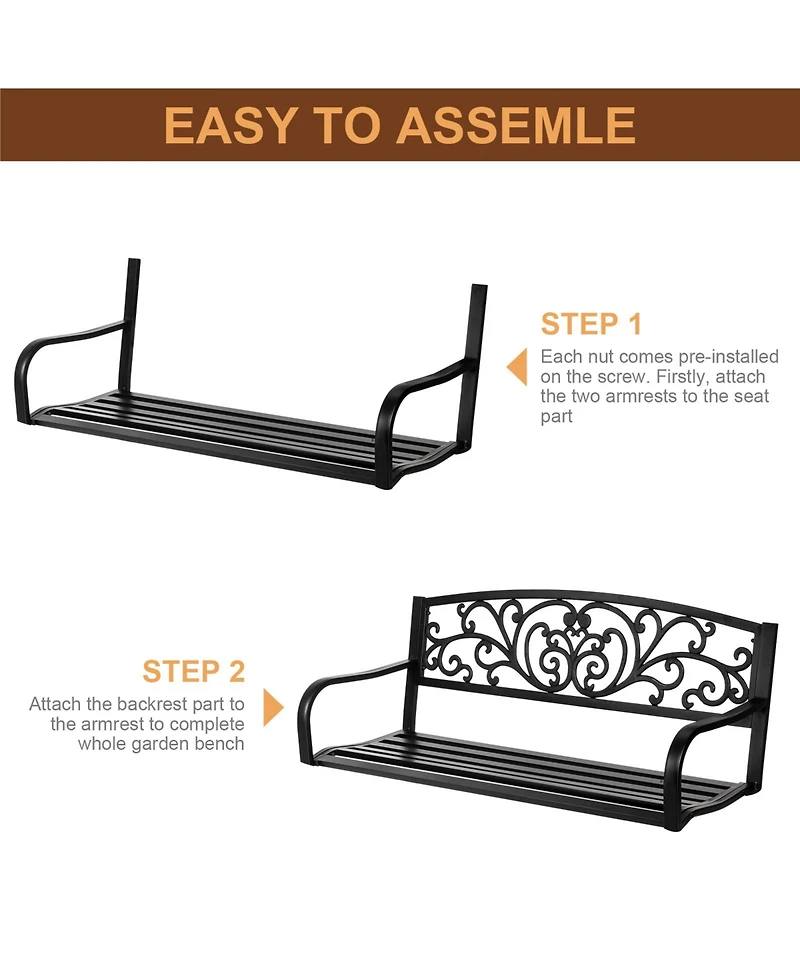 EASY TO ASSEMLE

STEP 1

Each nut comes pre-installed on the screw. Firstly, attach the two armrests to the seat part

STEP 2

Attach the backrest part to the armrest to complete whole garden bench