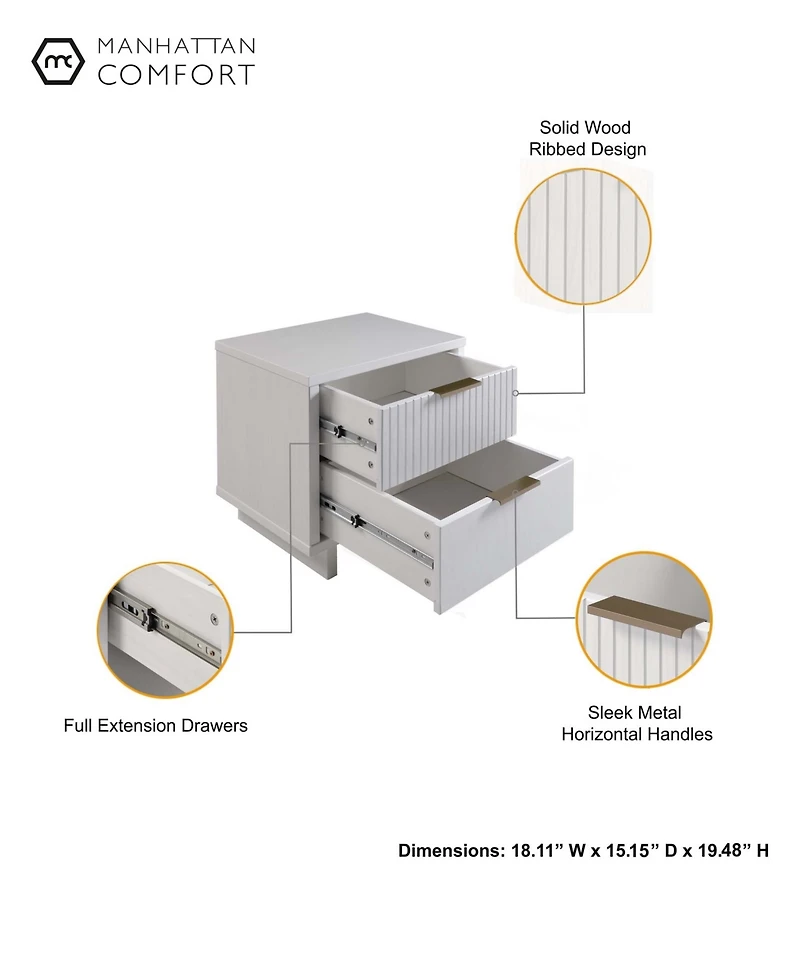 mc MANHATTAN COMFORT

Solid Wood
Ribbed Design

Full Extension Drawers

Sleek Metal
Horizontal Handles

Dimensions: 18.11” W x 15.15” D x 19.48” H