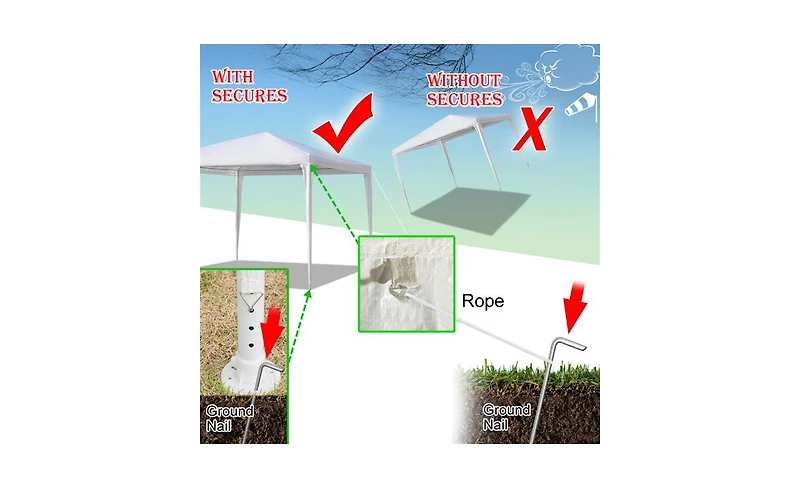 WITH SECURES

WITHOUT SECURES

Rope

Ground Nail

Ground Nail