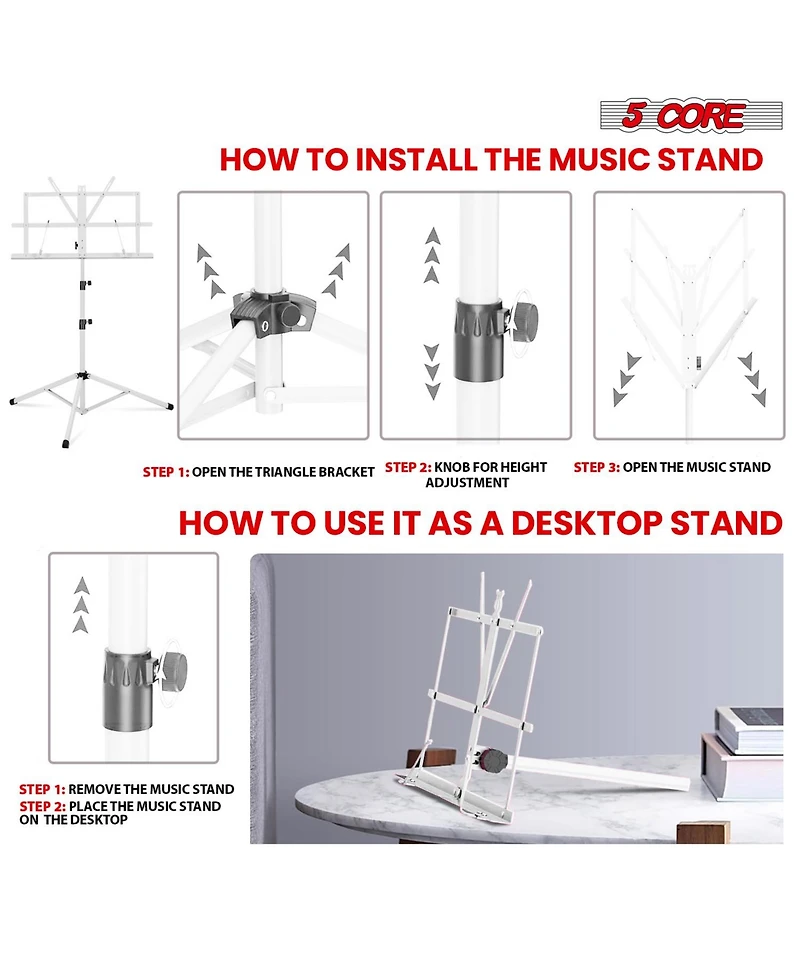 5 CORE

HOW TO INSTALL THE MUSIC STAND

STEP 1: OPEN THE TRIANGLE BRACKET

STEP 2: KNOB FOR HEIGHT ADJUSTMENT

STEP 3: OPEN THE MUSIC STAND

HOW TO USE IT AS A DESKTOP STAND

STEP 1: REMOVE THE MUSIC STAND
STEP 2: PLACE THE MUSIC STAND ON THE DESKTOP