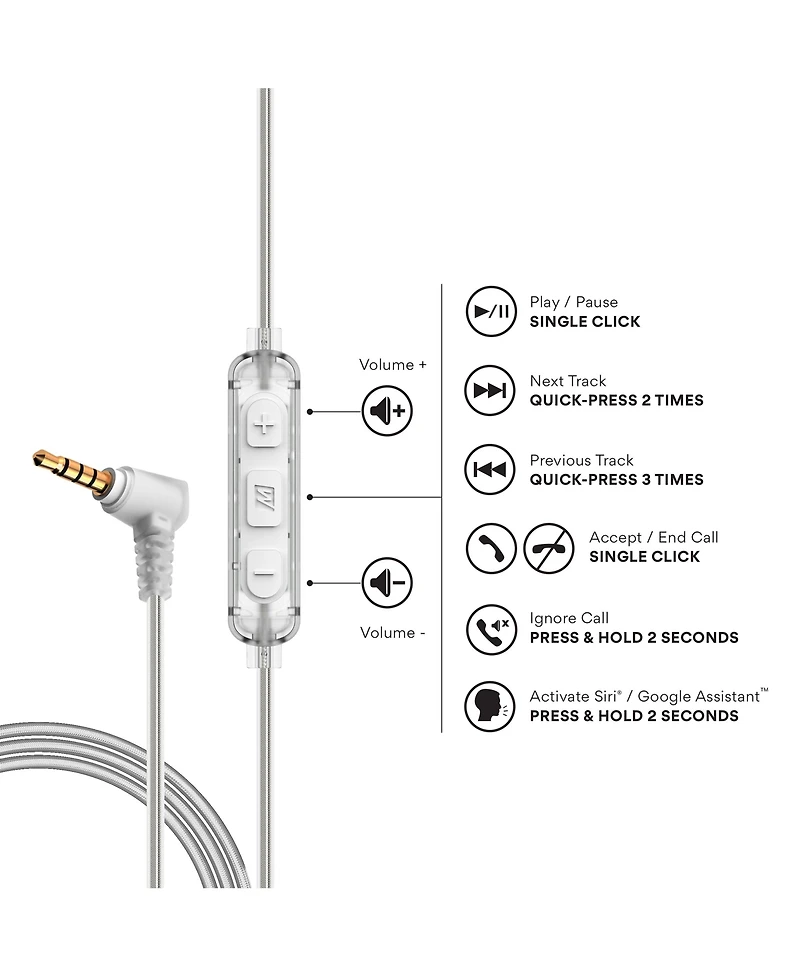 Volume +

Volume -

Play / Pause
SINGLE CLICK

Next Track
QUICK-PRESS 2 TIMES

Previous Track
QUICK-PRESS 3 TIMES

Accept / End Call
SINGLE CLICK

Ignore Call
PRESS & HOLD 2 SECONDS

Activate Siri® / Google Assistant™
PRESS & HOLD 2 SECONDS