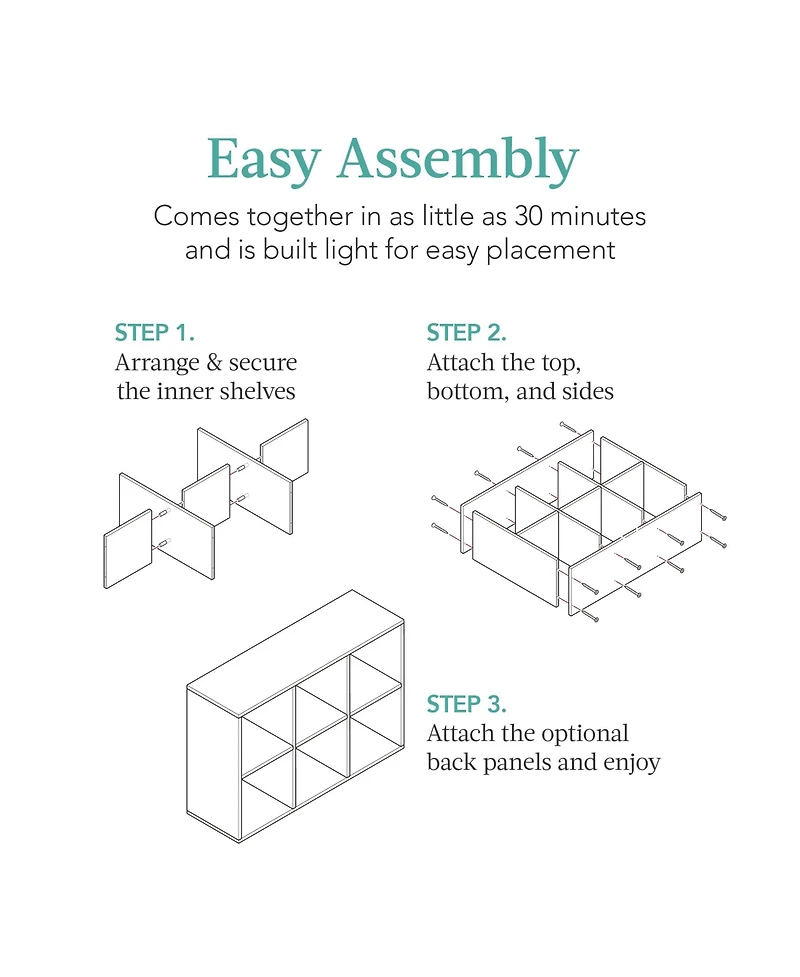 Easy Assembly

Comes together in as little as 30 minutes and is built light for easy placement

STEP 1.
Arrange & secure the inner shelves

STEP 2.
Attach the top, bottom, and sides

STEP 3.
Attach the optional back panels and enjoy