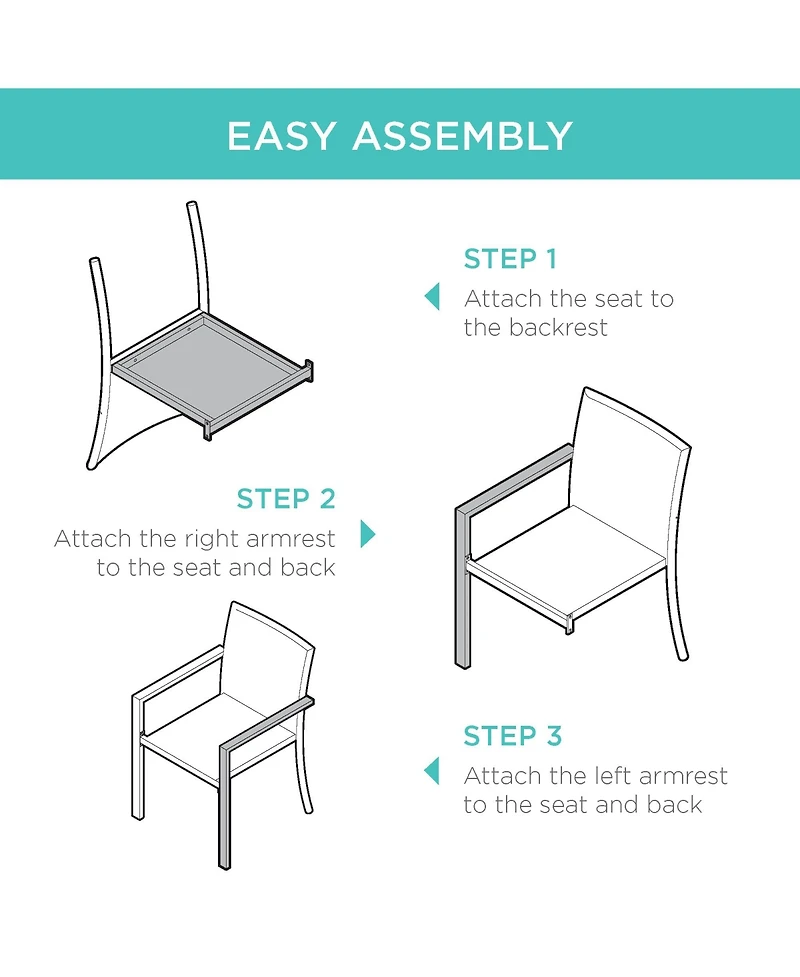 EASY ASSEMBLY

STEP 1
Attach the seat to the backrest

STEP 2
Attach the right armrest to the seat and back

STEP 3
Attach the left armrest to the seat and back