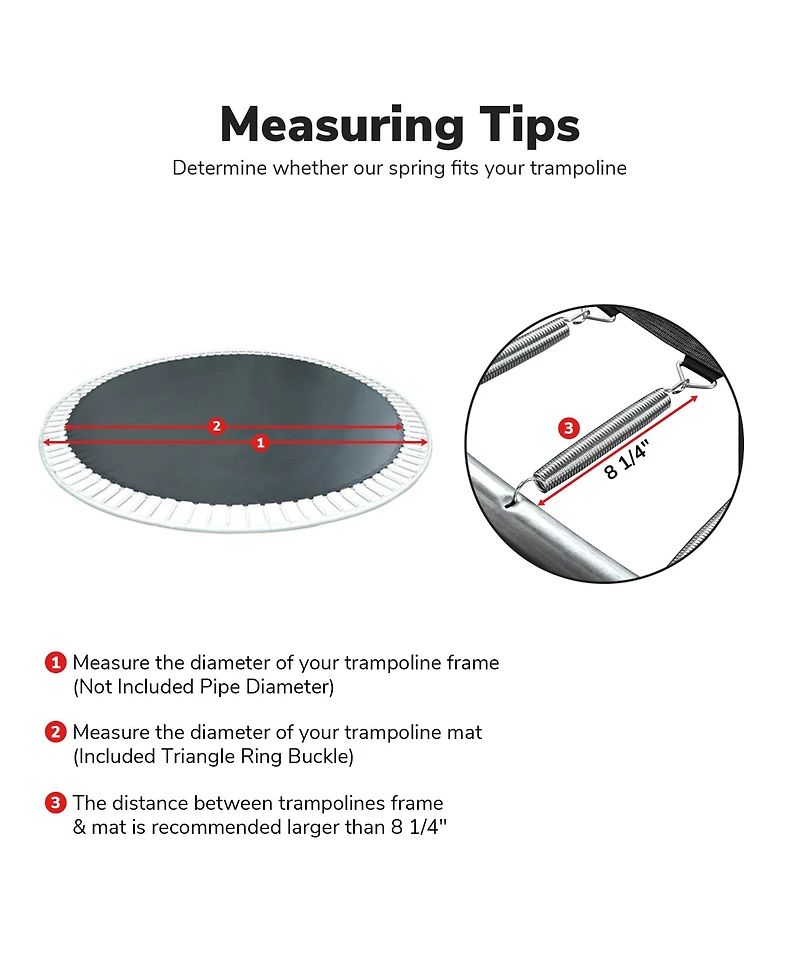 Measuring Tips

Determine whether our spring fits your trampoline

2

1

3

8 1/4"

1 Measure the diameter of your trampoline frame (Not Included Pipe Diameter)

2 Measure the diameter of your trampoline mat (Included Triangle Ring Buckle)

3 The distance between trampolines frame & mat is recommended larger than 8 1/4"