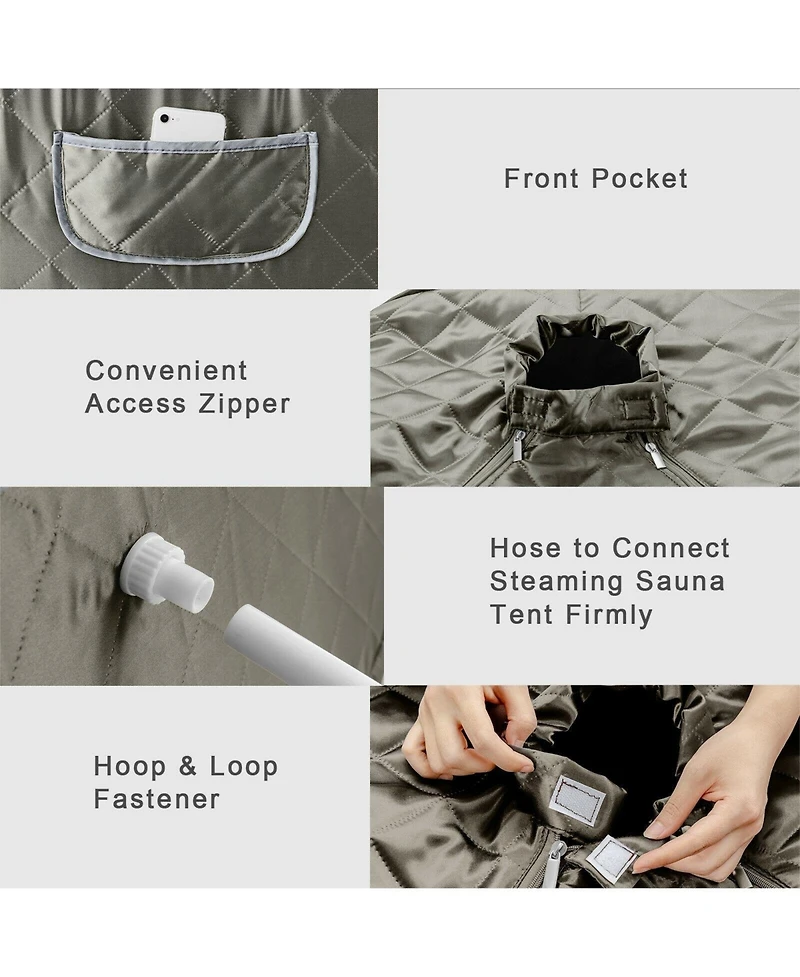 Front Pocket

Convenient Access Zipper

Hose to Connect Steaming Sauna Tent Firmly

Hoop & Loop Fastener