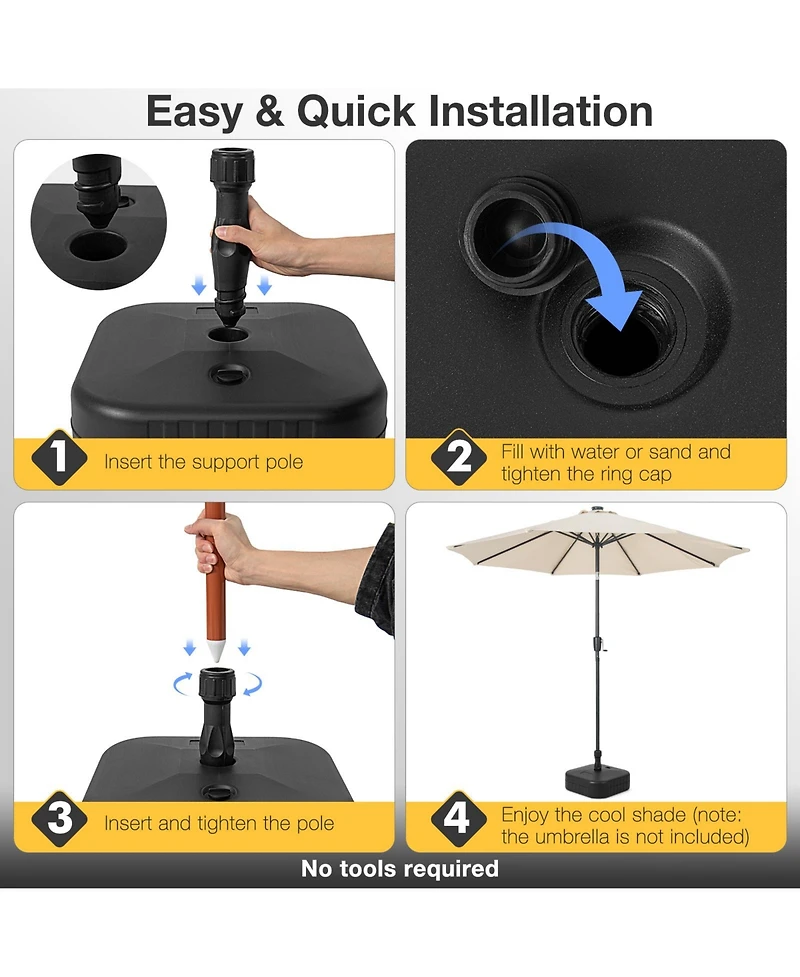 Easy & Quick Installation

1 Insert the support pole

2 Fill with water or sand and tighten the ring cap

3 Insert and tighten the pole

4 Enjoy the cool shade (note: the umbrella is not included)

No tools required