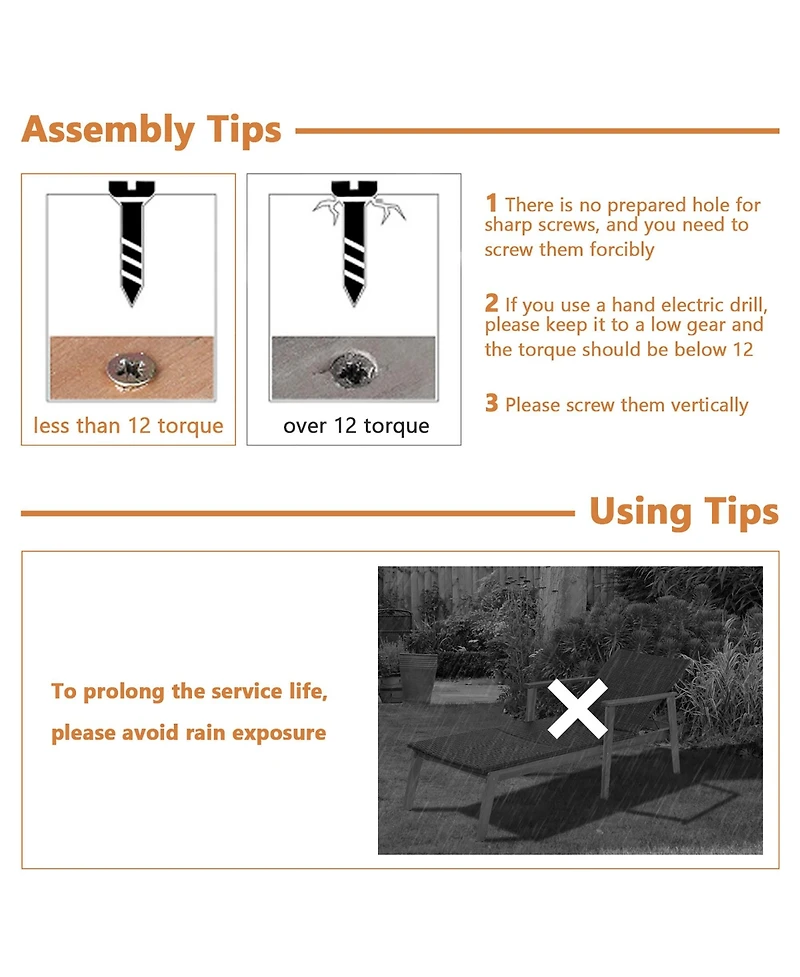 Assembly Tips

less than 12 torque

over 12 torque

1 There is no prepared hole for sharp screws, and you need to screw them forcibly

2 If you use a hand electric drill, please keep it to a low gear and the torque should be below 12

3 Please screw them vertically

Using Tips

To prolong the service life, please avoid rain exposure