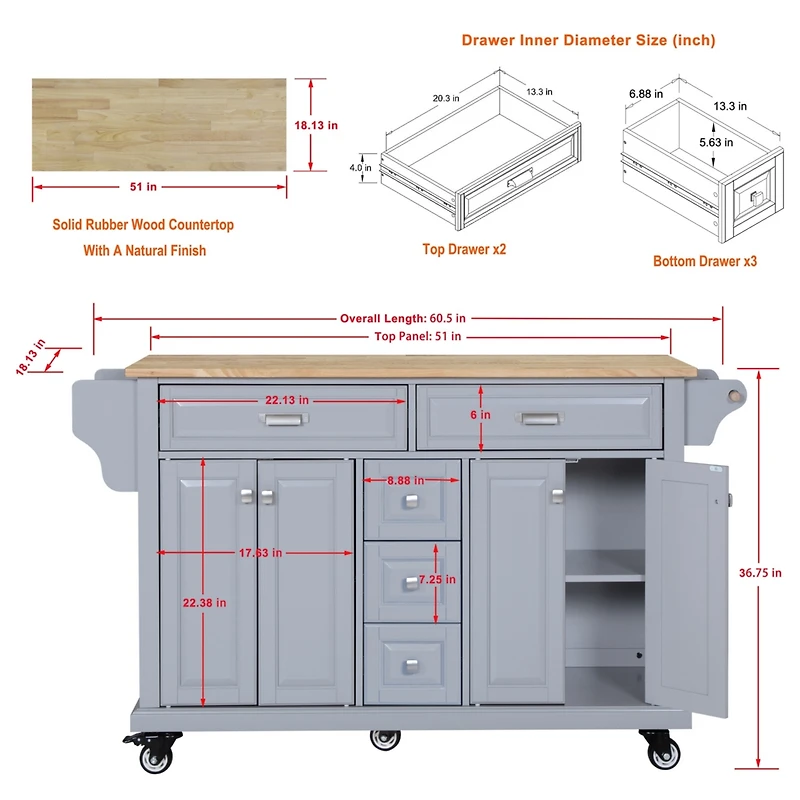 Drawer Inner Diameter Size (inch)

18.13 in

51 in

Solid Rubber Wood Countertop
With A Natural Finish

20.3 in
13.3 in
4.0 in

Top Drawer x2

6.88 in
13.3 in
5.63 in

Bottom Drawer x3

Overall Length: 60.5 in
Top Panel: 51 in
18.13 in
22.13 in
6 in
8.88 in
17.63 in
7.25 in
22.38 in
36.75 in