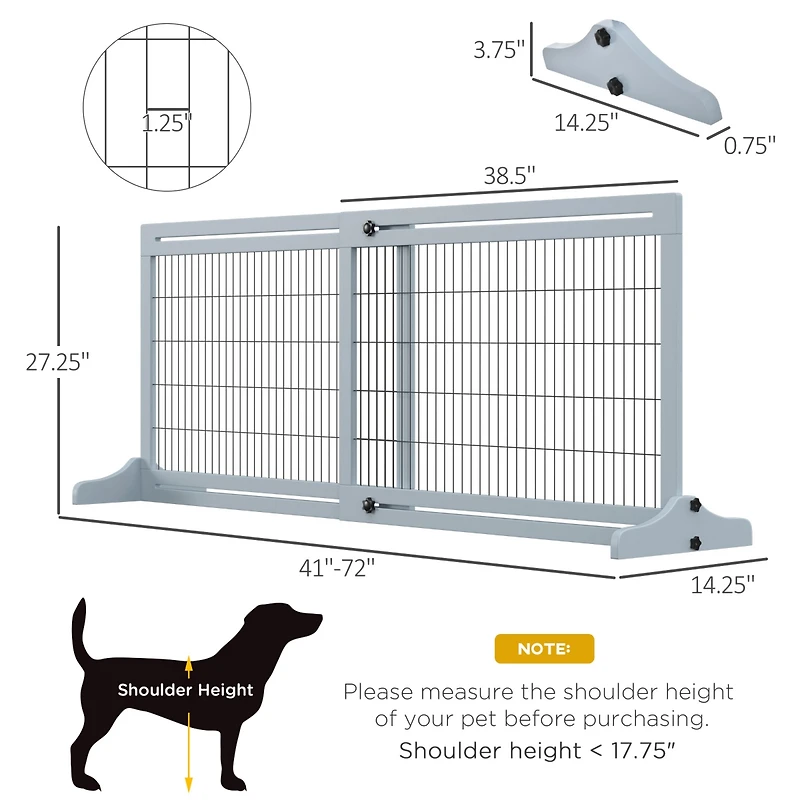 1.25"

3.75"

14.25"

0.75"

38.5"

27.25"

41"-72"

14.25"

Shoulder Height

NOTE:

Please measure the shoulder height of your pet before purchasing.

Shoulder height < 17.75"