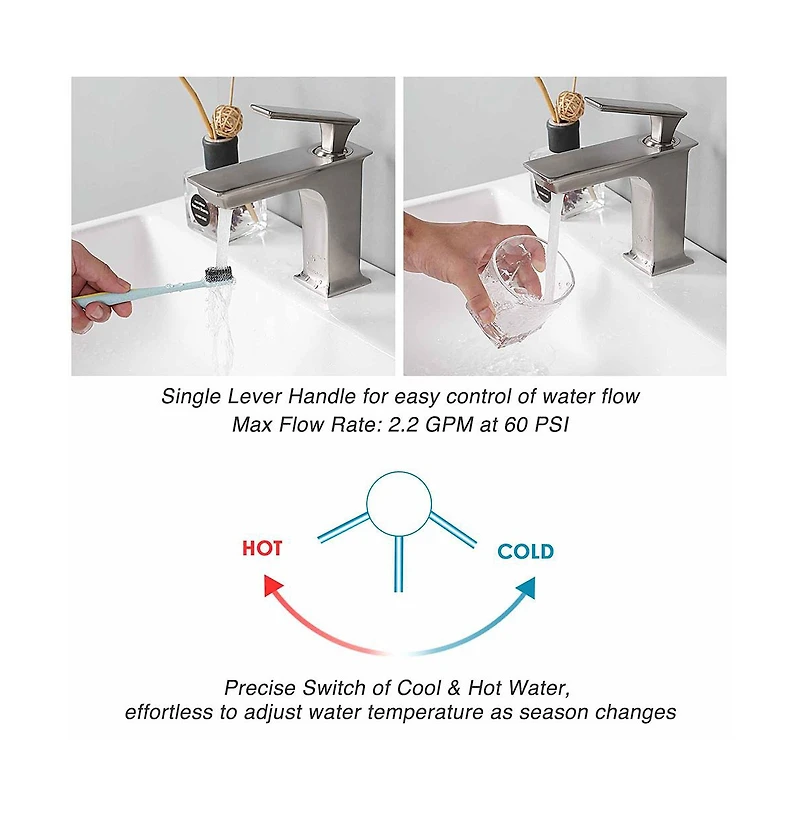 Single Lever Handle for easy control of water flow
Max Flow Rate: 2.2 GPM at 60 PSI

HOT

COLD

Precise Switch of Cool & Hot Water,
effortless to adjust water temperature as season changes