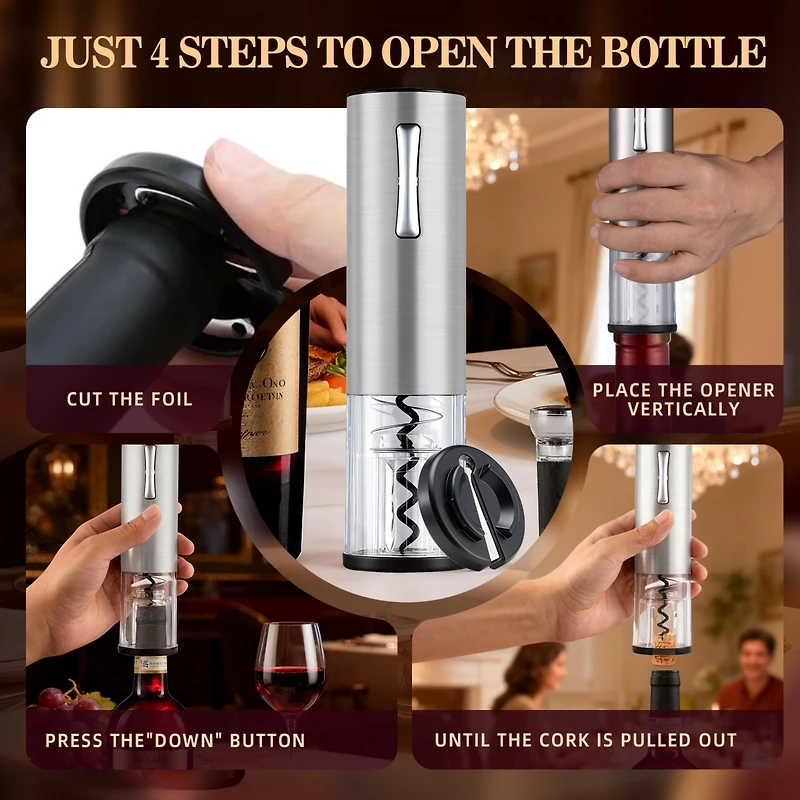 JUST 4 STEPS TO OPEN THE BOTTLE

CUT THE FOIL

PLACE THE OPENER VERTICALLY

PRESS THE"DOWN" BUTTON

UNTIL THE CORK IS PULLED OUT