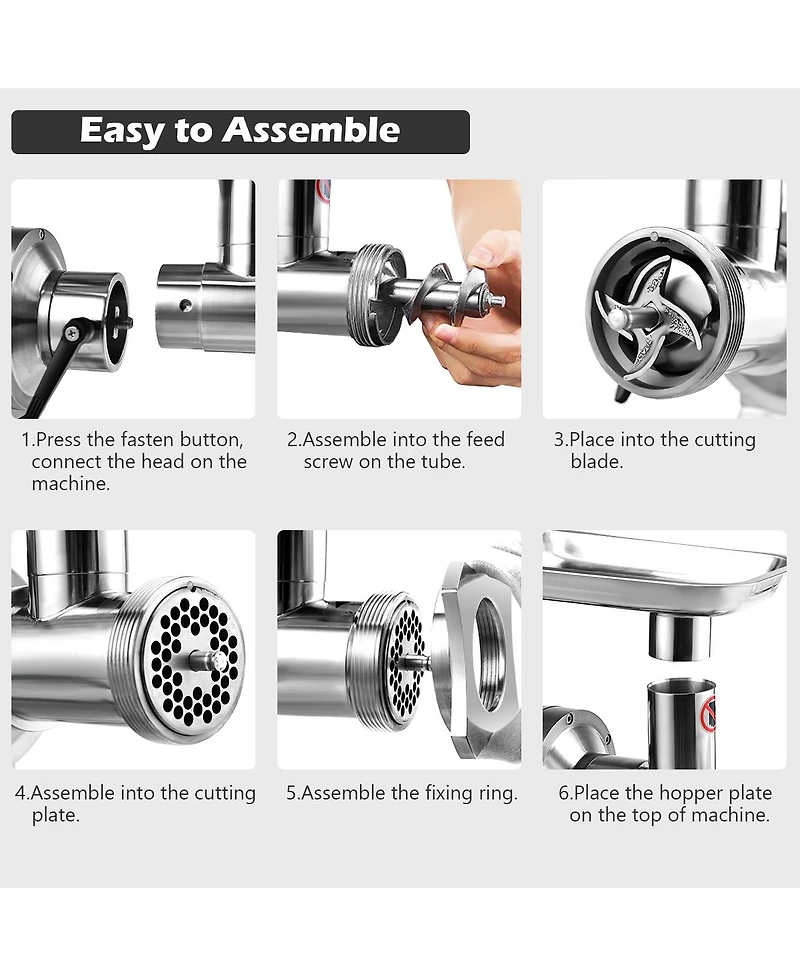 Easy to Assemble

1.Press the fasten button, connect the head on the machine.

2.Assemble into the feed screw on the tube.

3.Place into the cutting blade.

4.Assemble into the cutting plate.

5.Assemble the fixing ring.

6.Place the hopper plate on the top of machine.