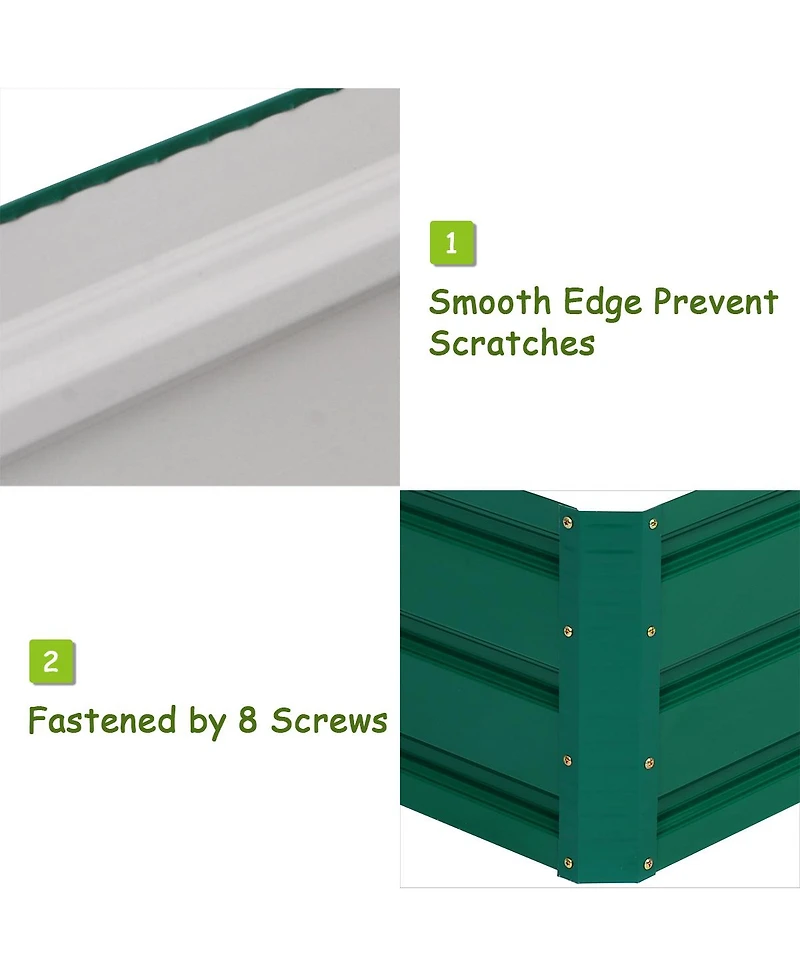 1

Smooth Edge Prevent Scratches

2

Fastened by 8 Screws