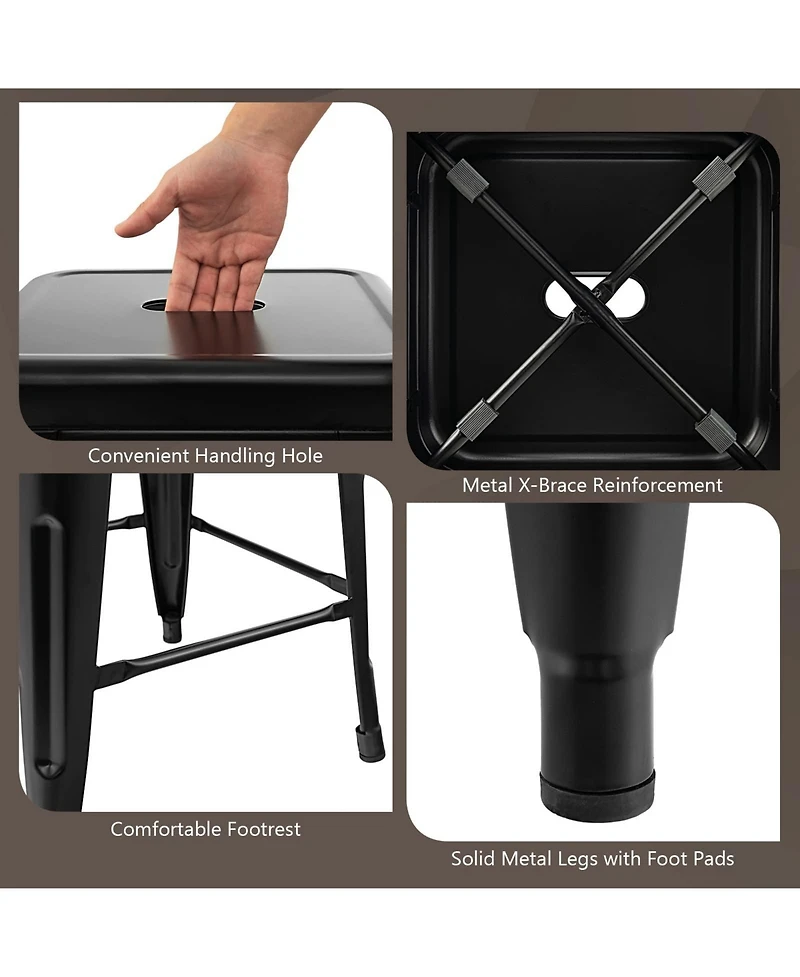 Convenient Handling Hole

Metal X-Brace Reinforcement

Comfortable Footrest

Solid Metal Legs with Foot Pads