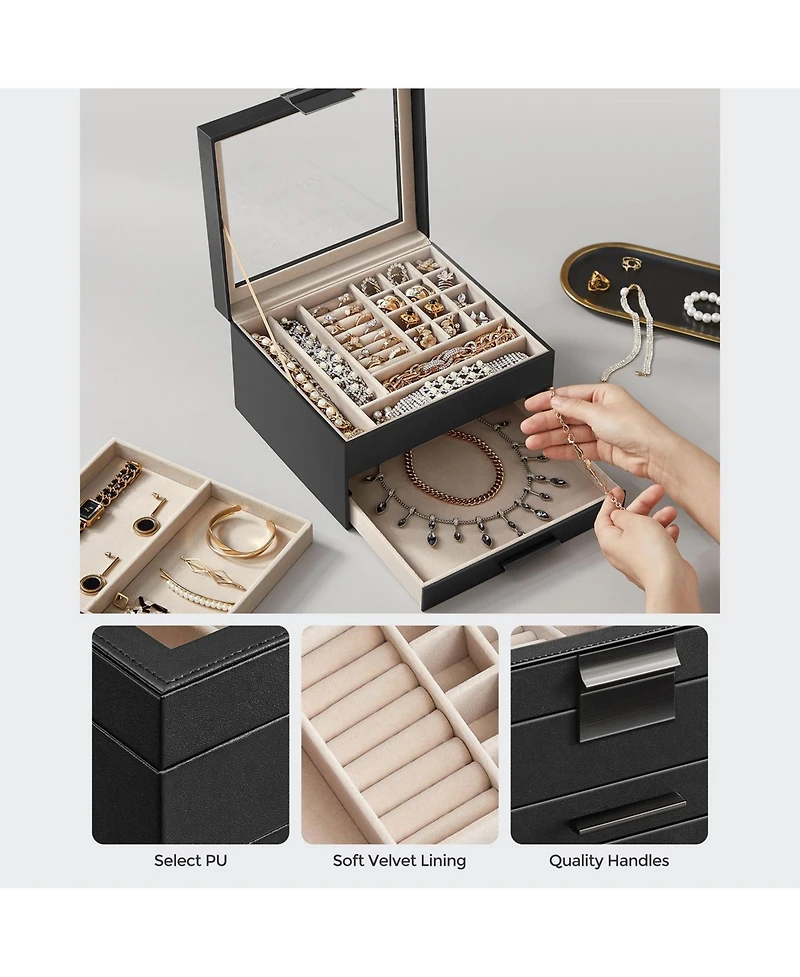 Select PU

Soft Velvet Lining

Quality Handles