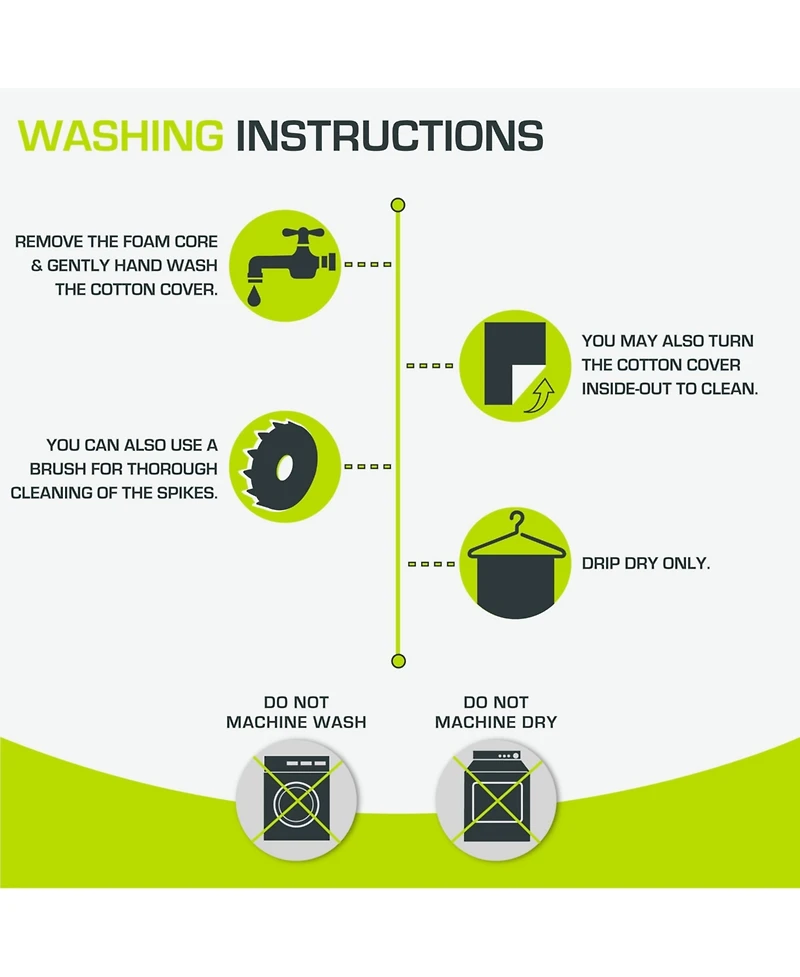 WASHING INSTRUCTIONS

REMOVE THE FOAM CORE & GENTLY HAND WASH THE COTTON COVER.

YOU MAY ALSO TURN THE COTTON COVER INSIDE-OUT TO CLEAN.

YOU CAN ALSO USE A BRUSH FOR THOROUGH CLEANING OF THE SPIKES.

DRIP DRY ONLY.

DO NOT MACHINE WASH

DO NOT MACHINE DRY