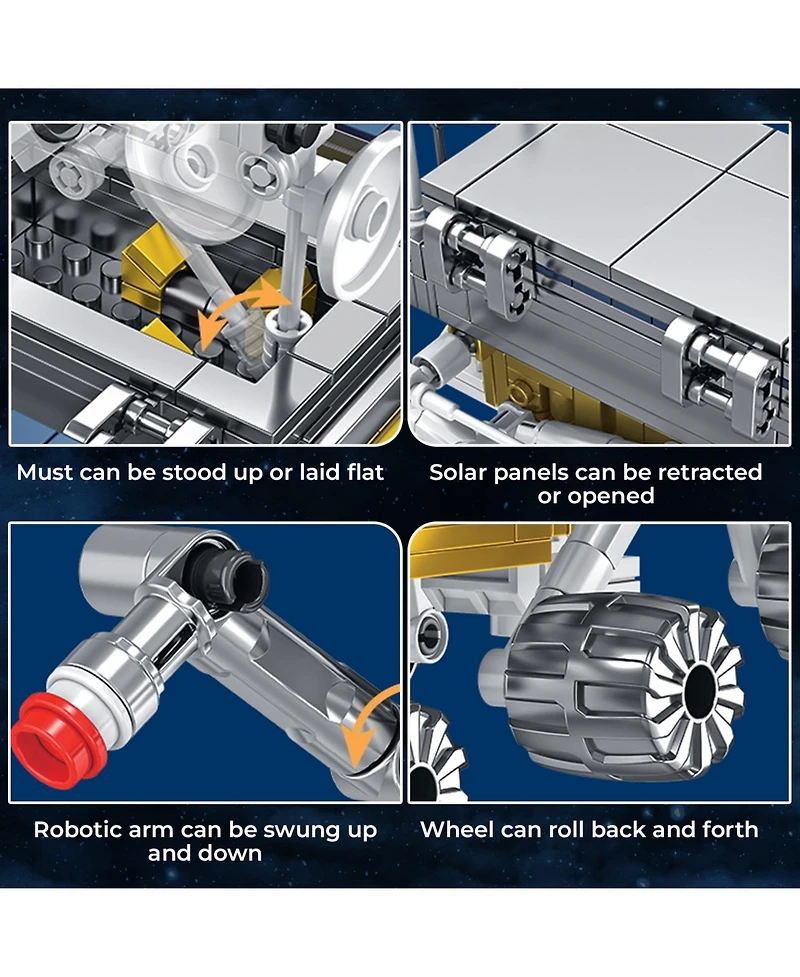 Must can be stood up or laid flat

Solar panels can be retracted or opened

Robotic arm can be swung up and down

Wheel can roll back and forth